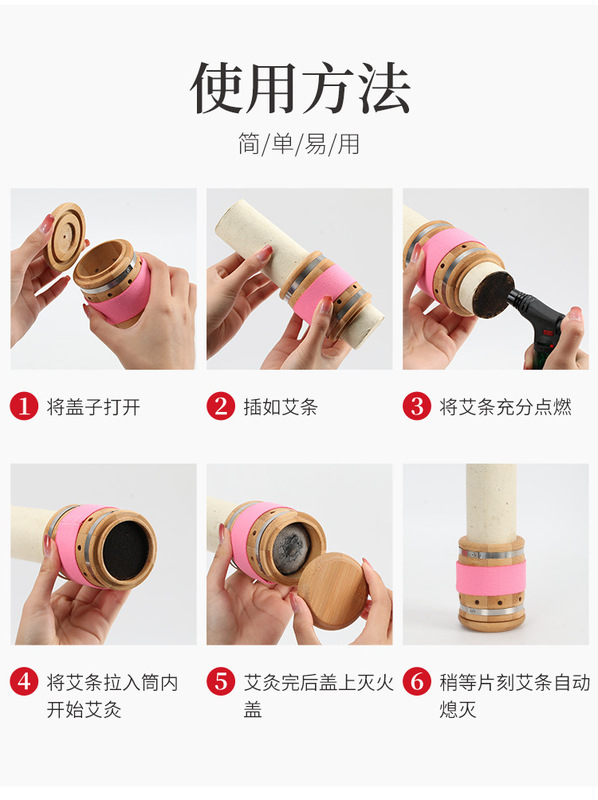 使用方法

简/单/易/用

1 将盖子打开

2 插如艾条

3 将艾条充分点燃

4 将艾条拉入筒内开始艾灸

5 艾灸完后盖上灭火盖

6 稍等片刻艾条自动熄灭