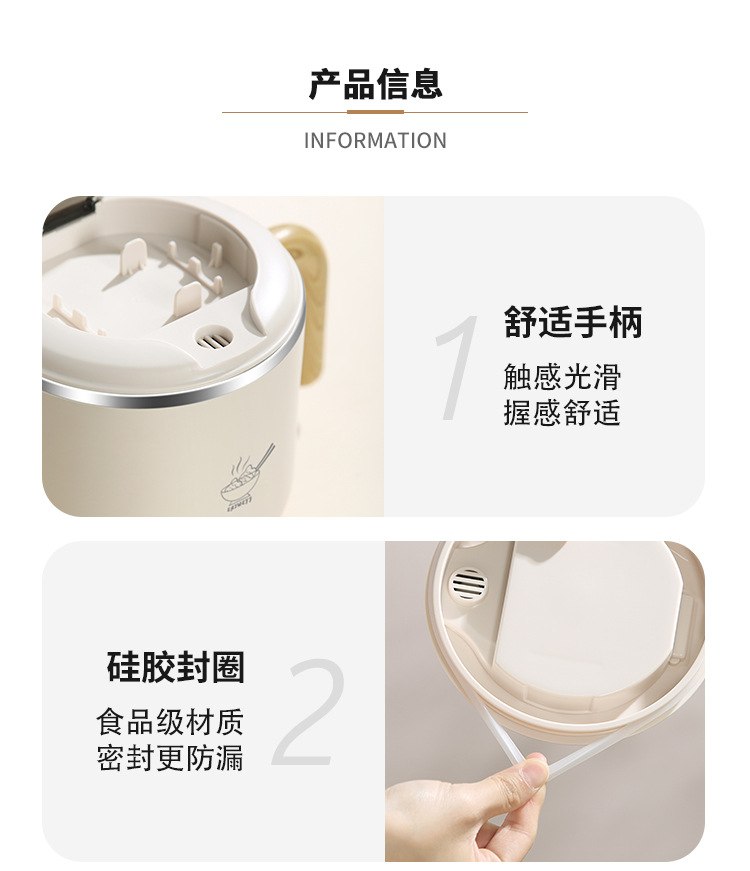 产品信息

INFORMATION

1

舒适手柄

触感光滑
握感舒适

硅胶封圈

食品级材质
密封更防漏

2