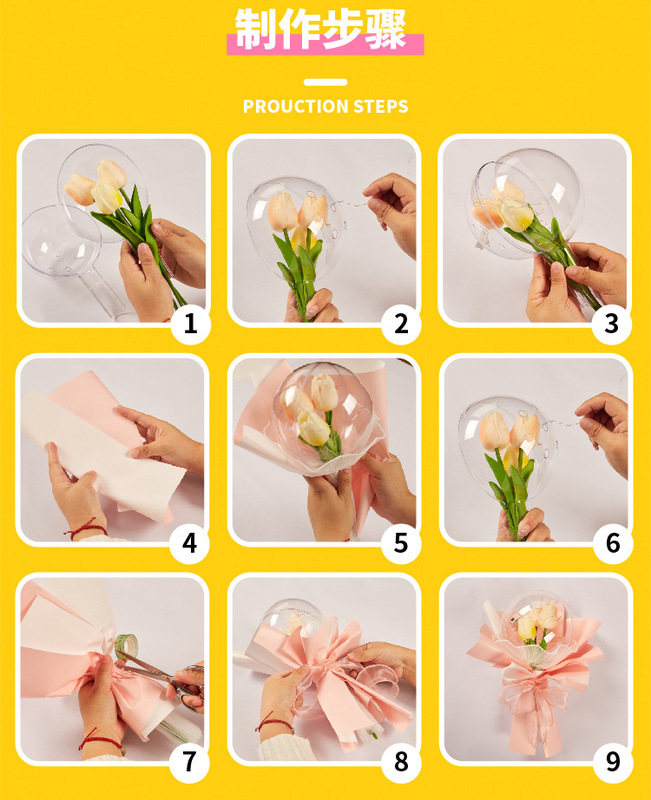 制作步骤

PROUCTION STEPS

1

2

3

4

5

6

7

8

9