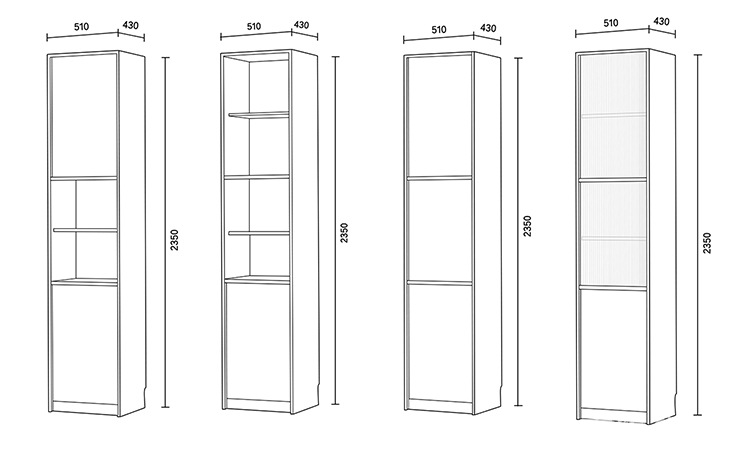 510
430
2350

510
430
2350

510
430
2350

510
430
2350