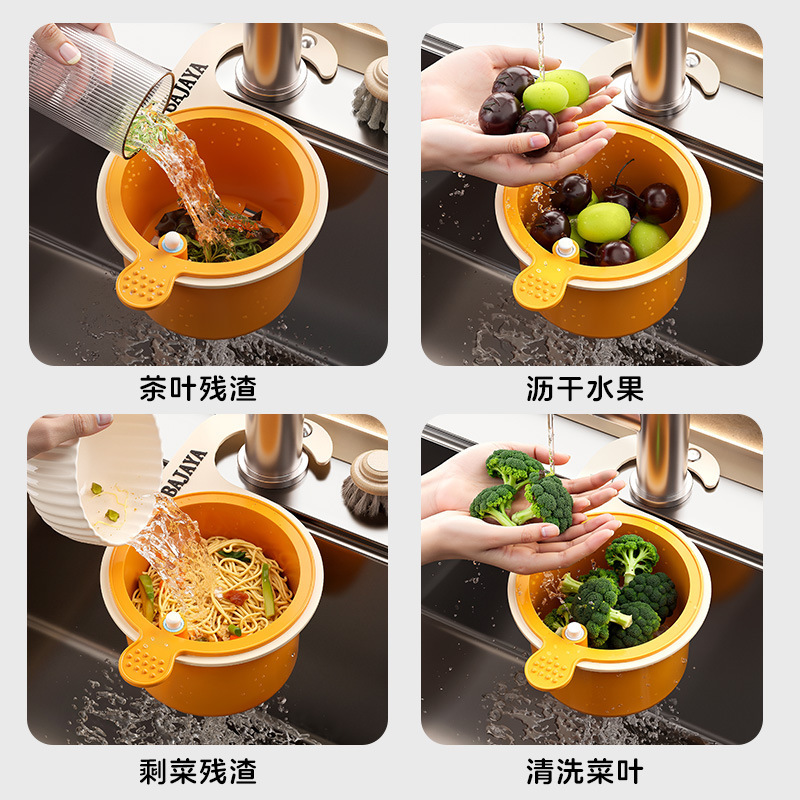 BAJAYA

茶叶残渣

沥干水果

BAJAYA

剩菜残渣

清洗菜叶