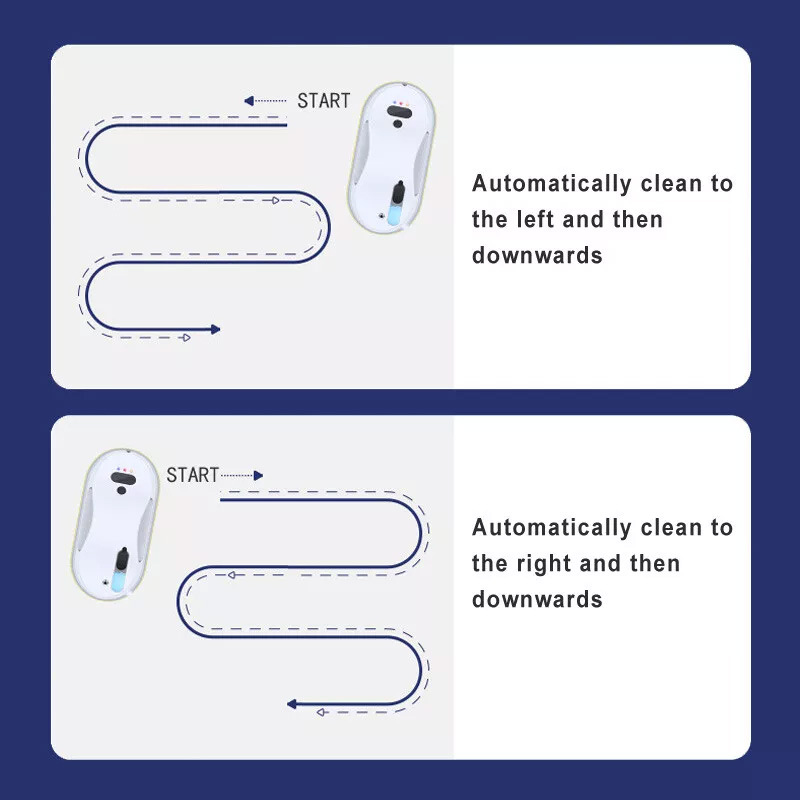 START

Automatically clean to the left and then downwards

START

Automatically clean to the right and then downwards