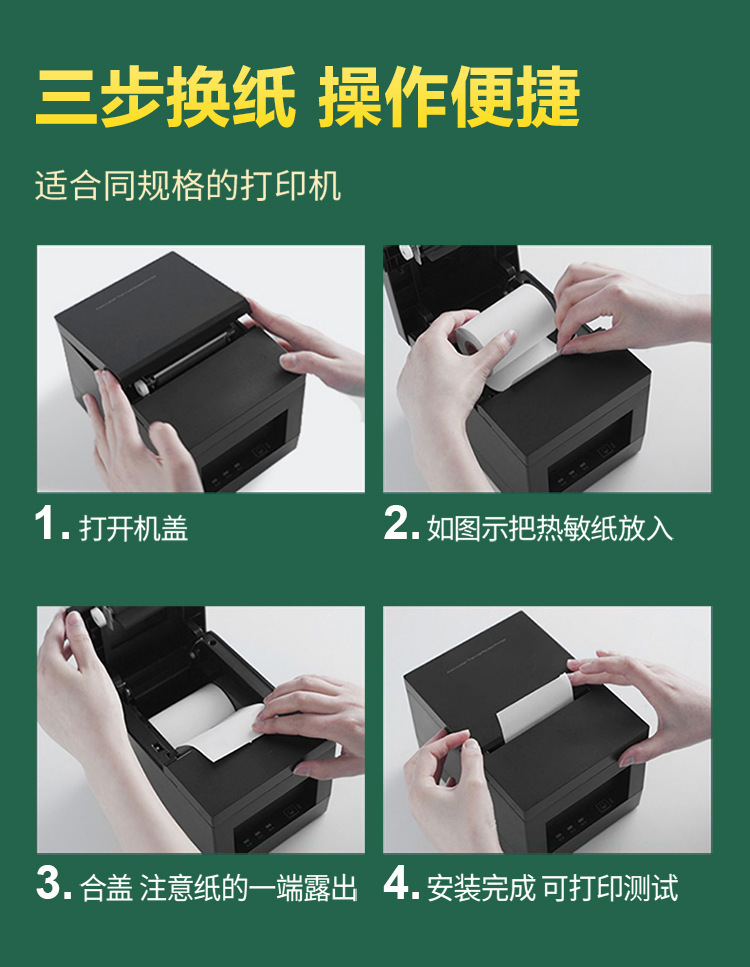 三步换纸 操作便捷

适合同规格的打印机

1. 打开机盖

2. 如图示把热敏纸放入

3. 合盖 注意纸的一端露出

4. 安装完成 可打印测试