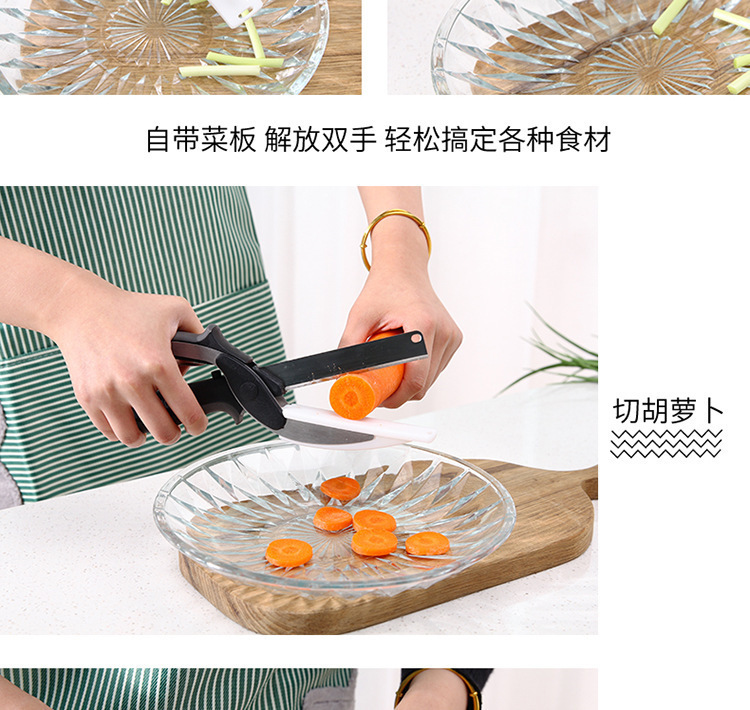 自带菜板 解放双手 轻松搞定各种食材

切胡萝卜