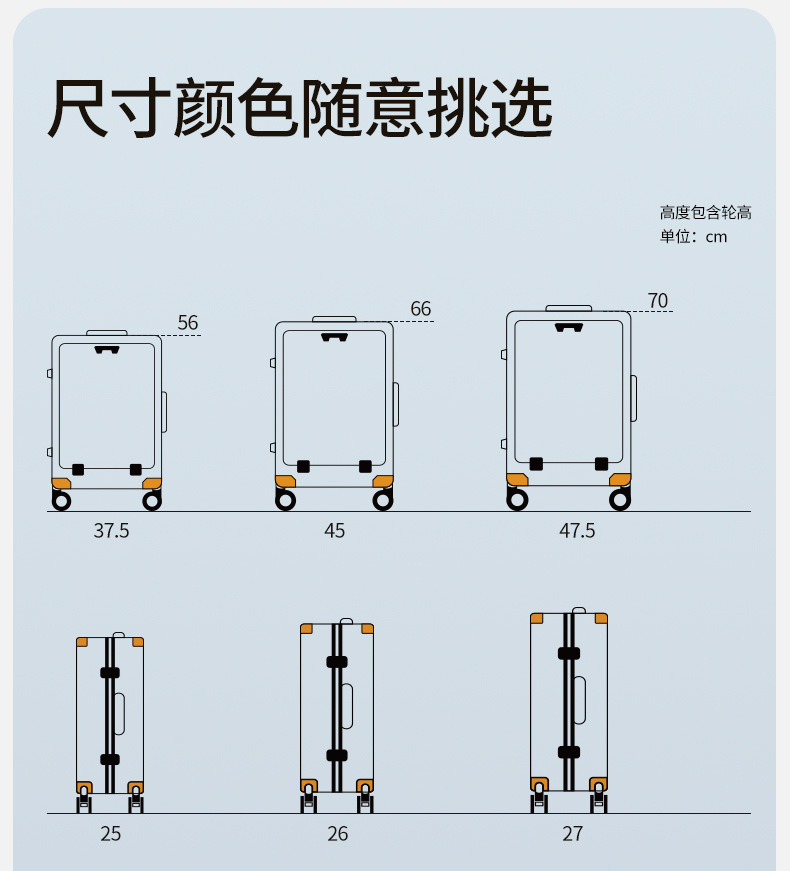 尺寸颜色随意挑选

高度包含轮高
单位：cm

56

66

70

37.5

45

47.5

25

26

27