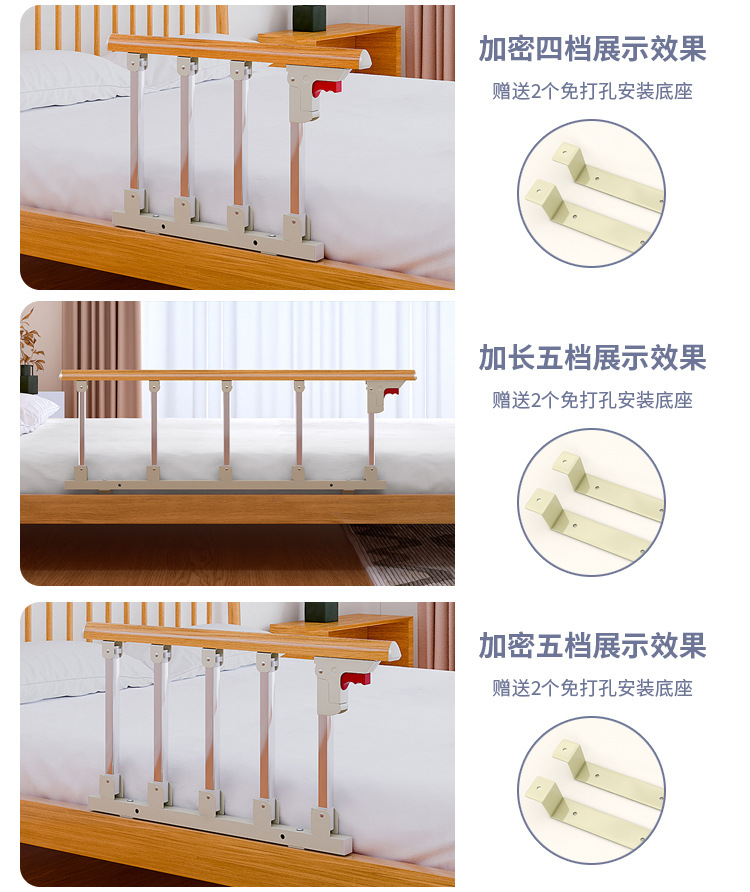 加密四档展示效果

赠送2个免打孔安装底座

加长五档展示效果

赠送2个免打孔安装底座

加密五档展示效果

赠送2个免打孔安装底座