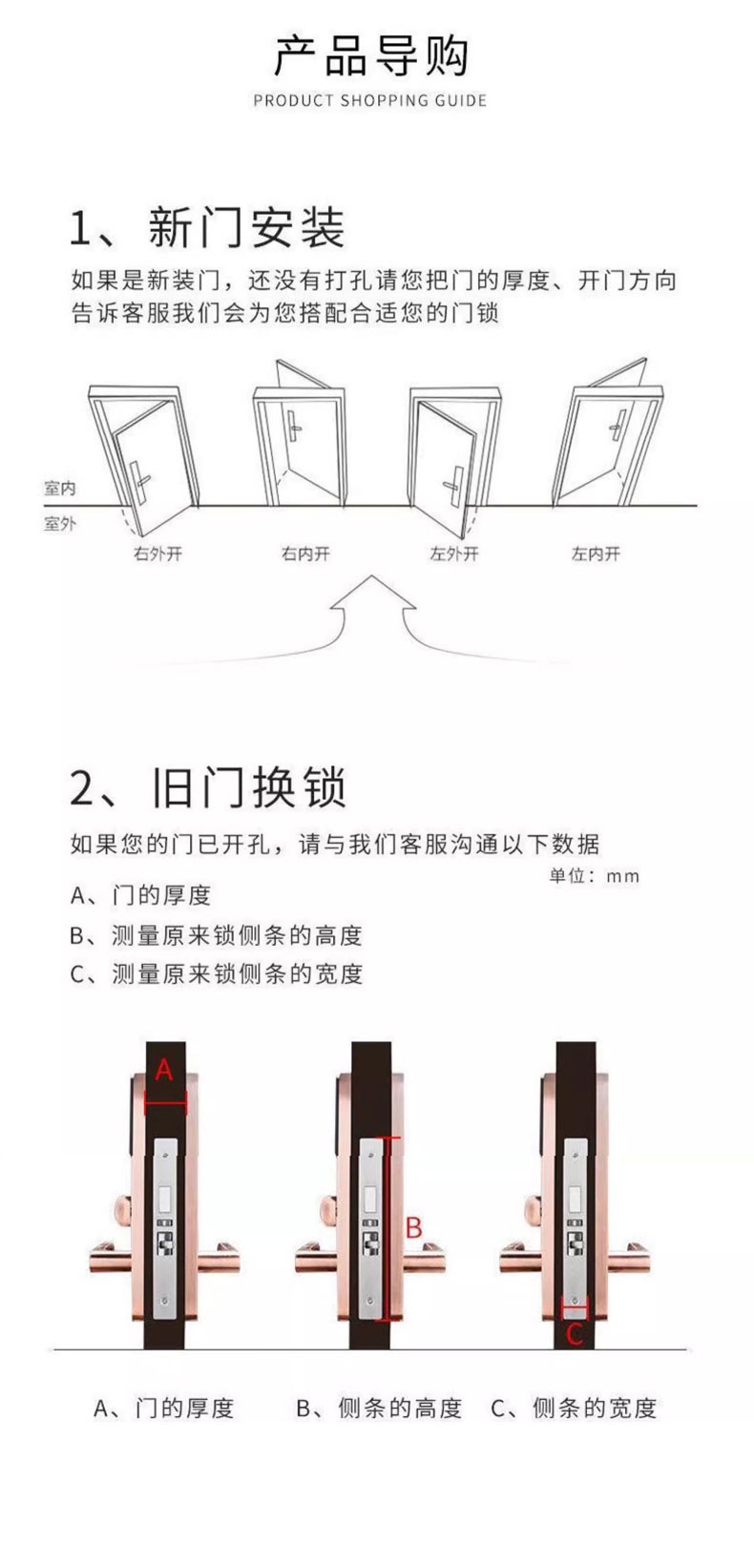 产品导购

PRODUCT SHOPPING GUIDE

1、新门安装

如果是新装门，还没有打孔请您把门的厚度、开门方向告诉客服我们会为您搭配合适您的门锁

室内

室外

右外开 右内开 左外开 左内开

2、旧门换锁

如果您的门已开孔，请与我们客服沟通以下数据

单位：mm

A、门的厚度

B、测量原来锁侧条的高度

C、测量原来锁侧条的宽度

A

B

C

A、门的厚度 B、侧条的高度 C、侧条的宽度