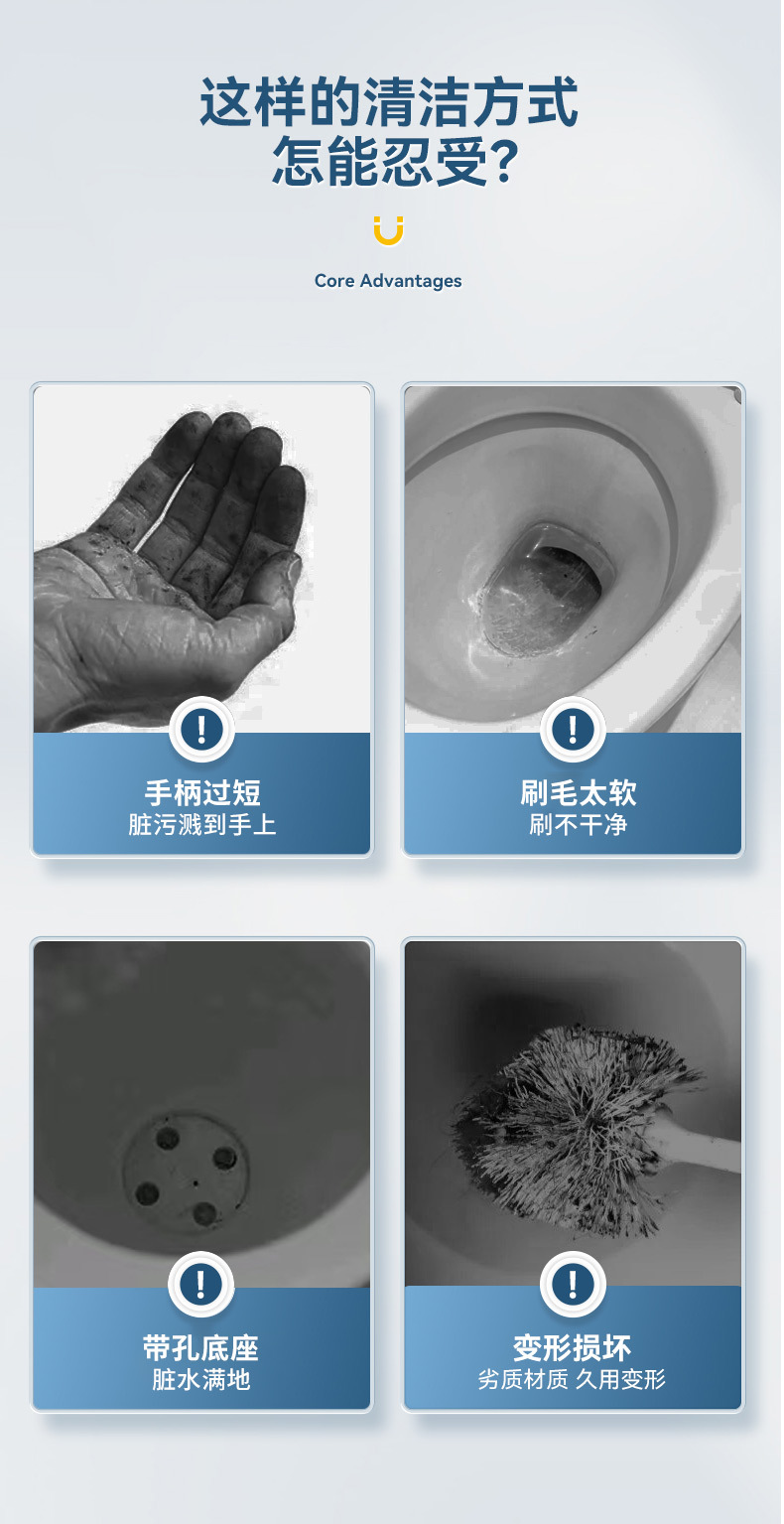 这样的清洁方式
怎能忍受?

Core Advantages

!
手柄过短
脏污溅到手上

!
刷毛太软
刷不干净

!
带孔底座
脏水满地

!
变形损坏
劣质材质 久用变形