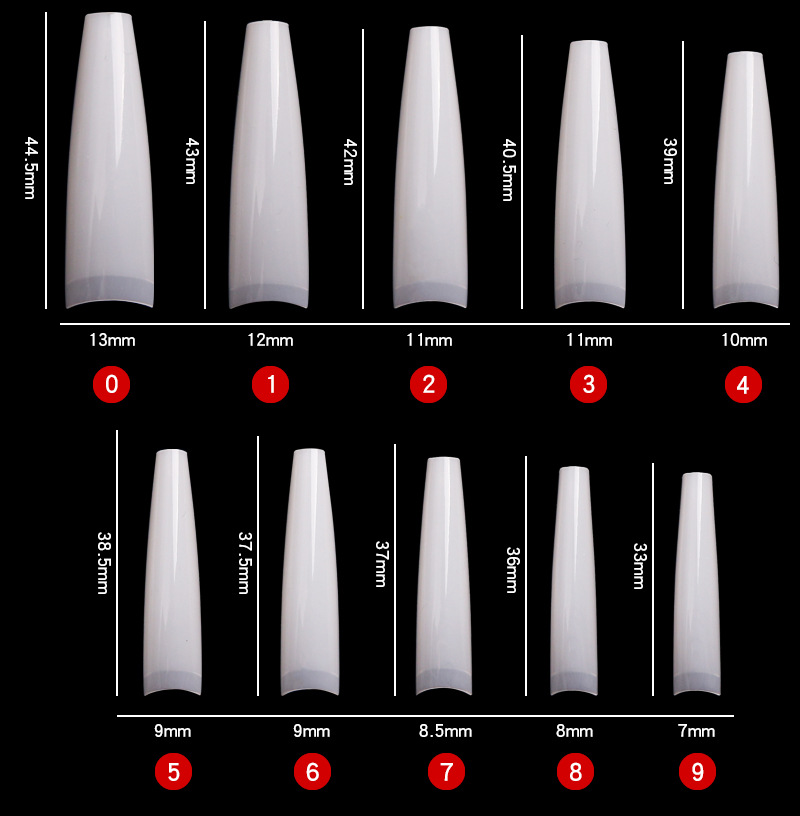 44.5mm
43mm
42mm
40.5mm
39mm

13mm 12mm 11mm 11mm 10mm

0 1 2 3 4

38.5mm
37.5mm
37mm
36mm
33mm

9mm 9mm 8.5mm 8mm 7mm

5 6 7 8 9