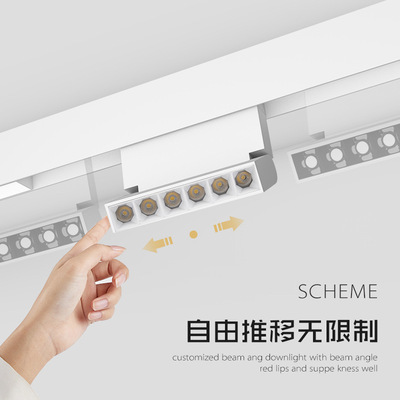 SCHEME

自由推移无限制

customized beam ang downlight with beam angle red lips and suppe kness well