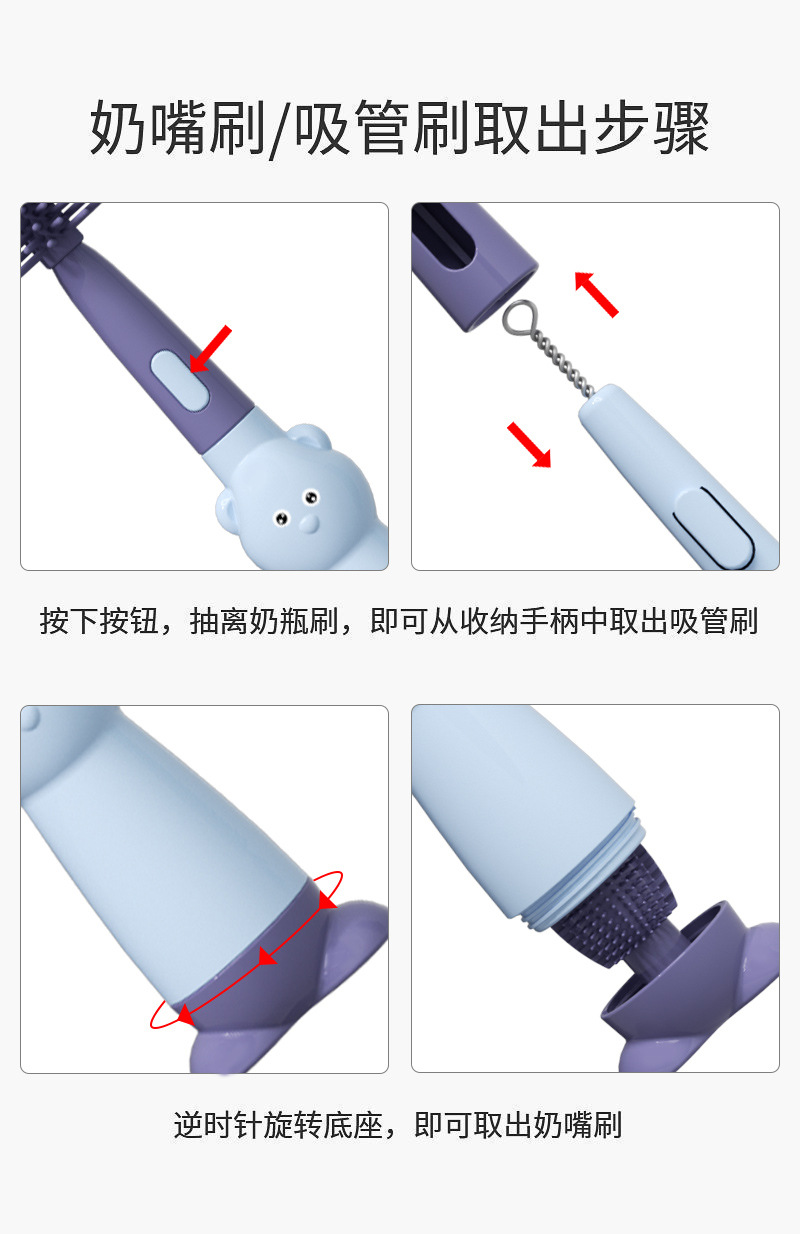 奶嘴刷/吸管刷取出步骤

按下按钮，抽离奶瓶刷，即可从收纳手柄中取出吸管刷

逆时针旋转底座，即可取出奶嘴刷