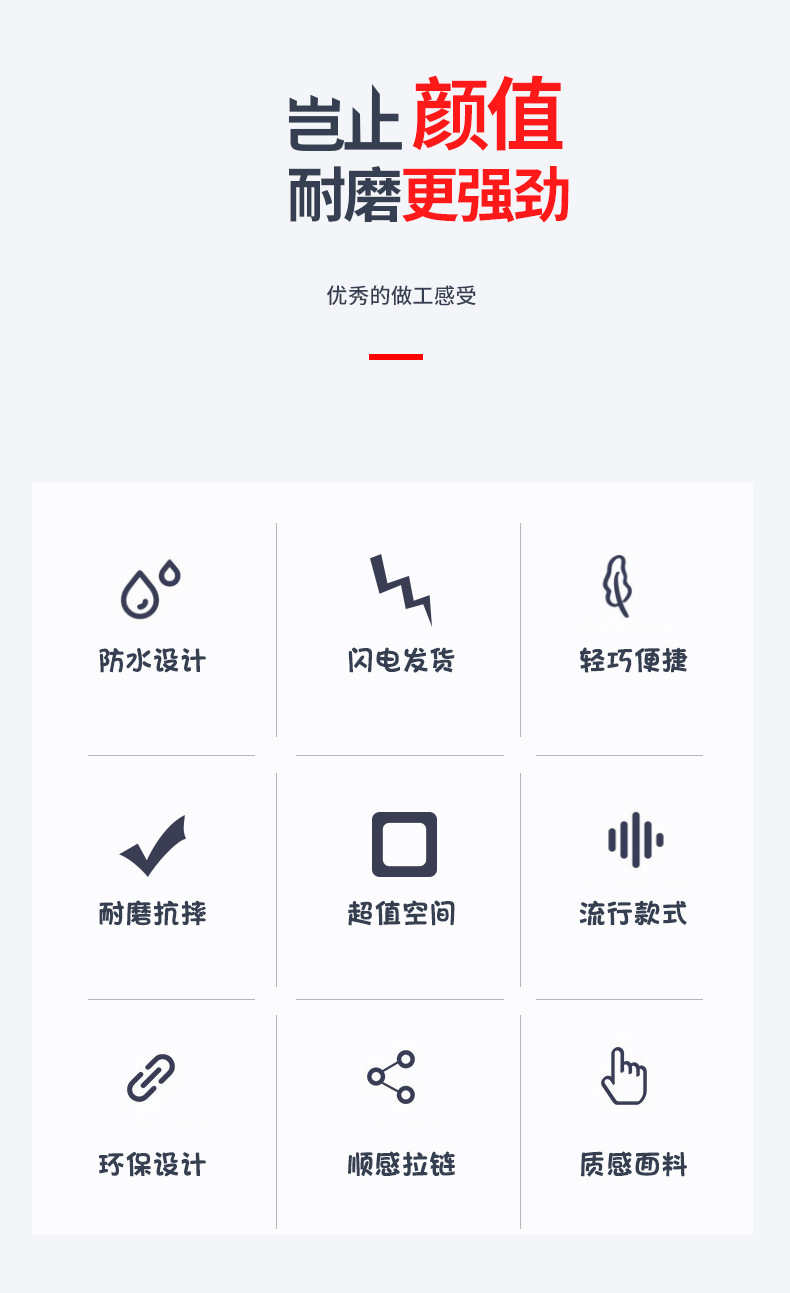 岂止颜值
耐磨更强劲

优秀的做工感受

防水设计

闪电发货

轻巧便捷

耐磨抗摔

超值空间

流行款式

环保设计

顺感拉链

质感面料