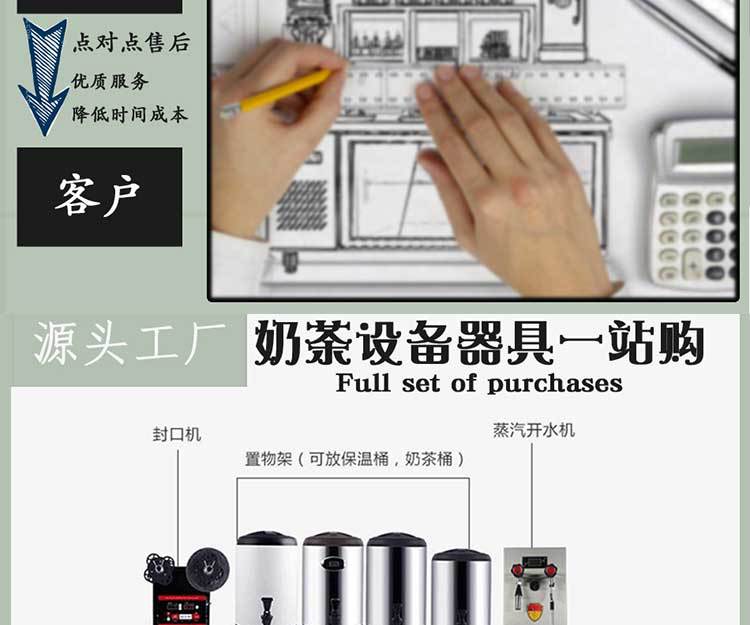 点对点售后
优质服务
降低时间成本

客户

源头工厂

奶茶设备器具一站购
Full set of purchases

封口机

置物架（可放保温桶，奶茶桶）

蒸汽开水机