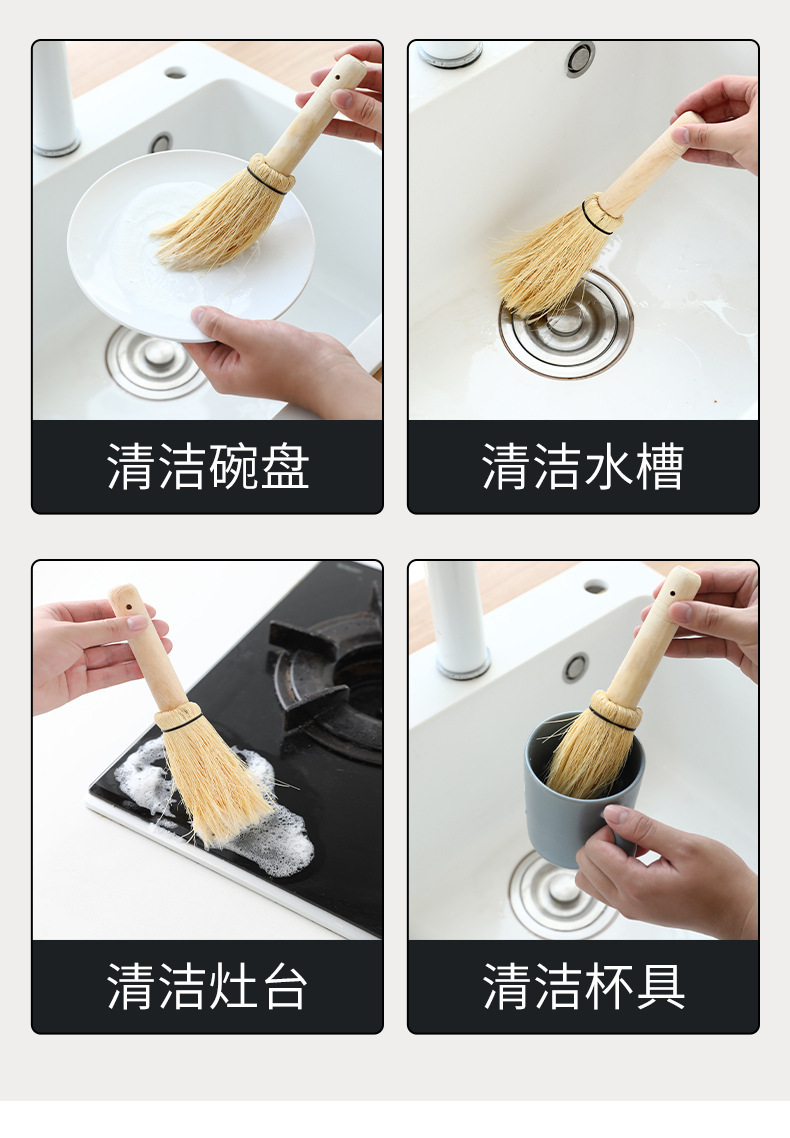 清洁碗盘

清洁水槽

清洁灶台

清洁杯具