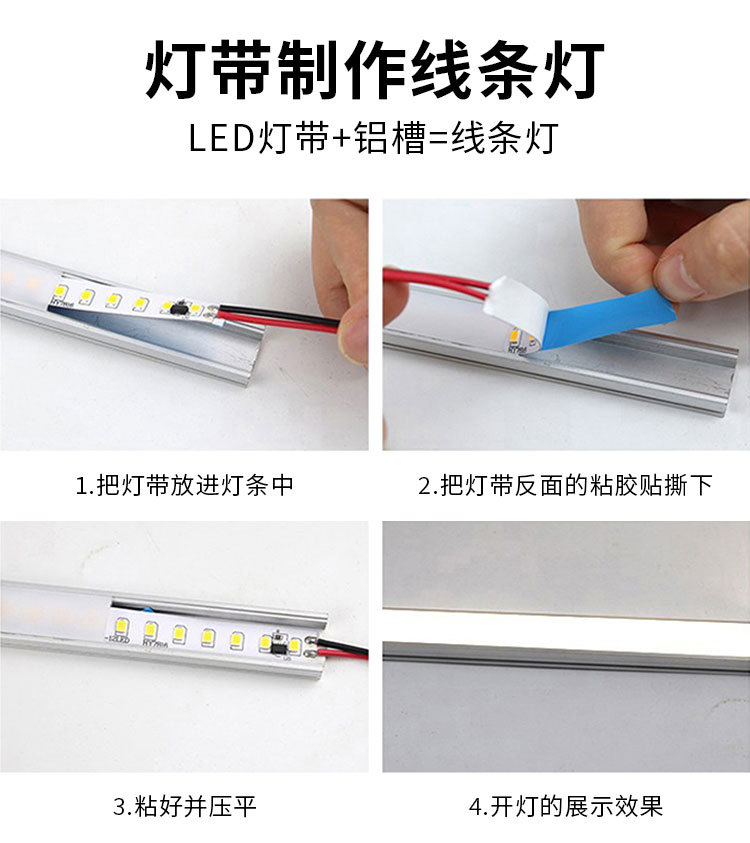 灯带制作线条灯

LED灯带+铝槽=线条灯

1.把灯带放进灯条中

2.把灯带反面的粘胶贴撕下

3.粘好并压平

4.开灯的展示效果