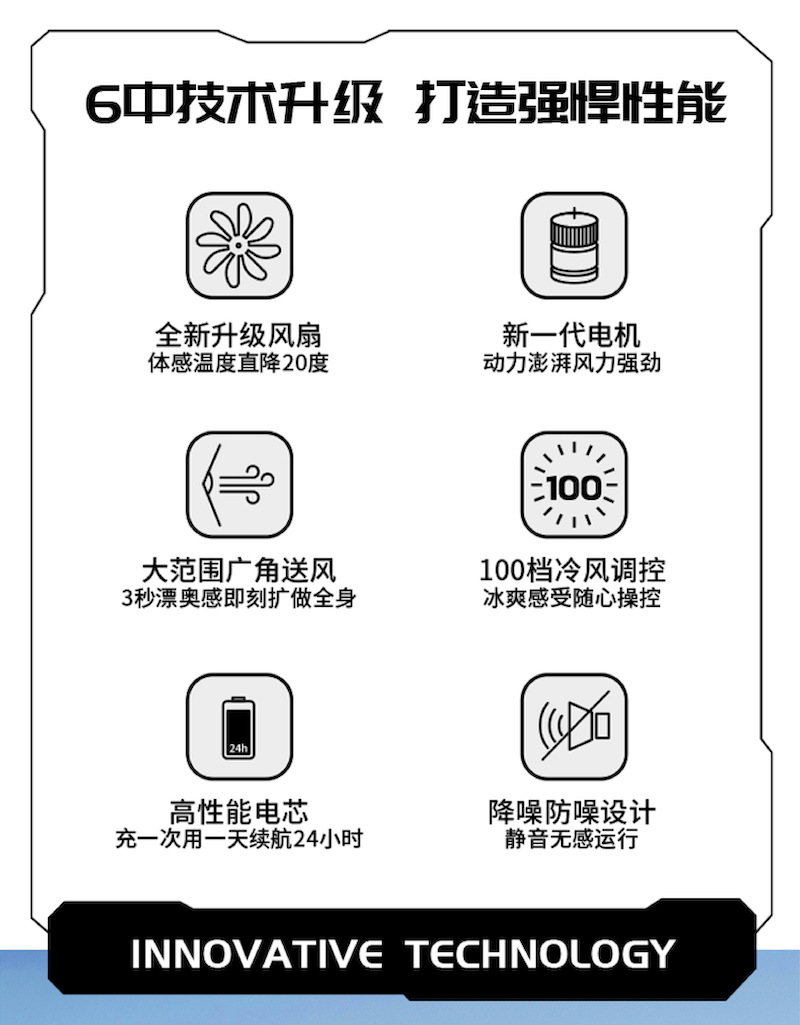 6中技术升级 打造强悍性能

全新升级风扇
体感温度直降20度

新一代电机
动力澎湃风力强劲

大范围广角送风
3秒漂奥感即刻扩做全身

100
100档冷风调控
冰爽感受随心操控

24h
高性能电芯
充一次用一天续航24小时

降噪防噪设计
静音无感运行

INNOVATIVE TECHNOLOGY