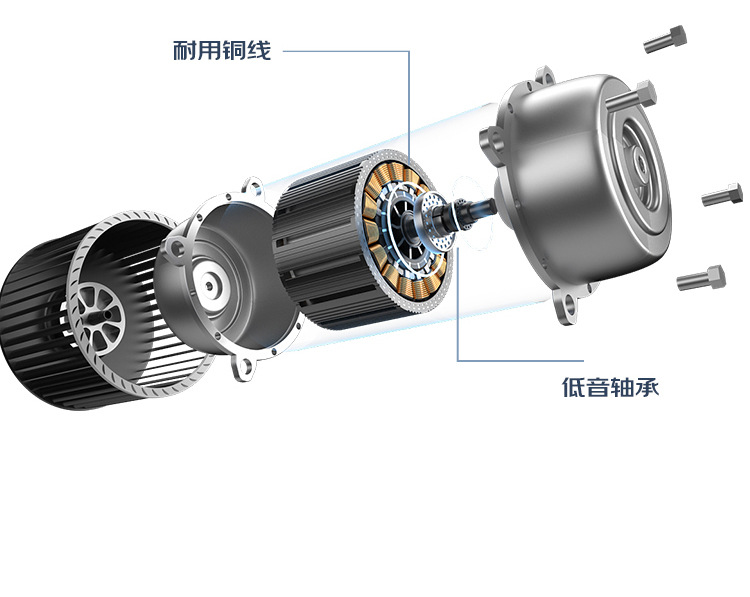 耐用铜线

低音轴承