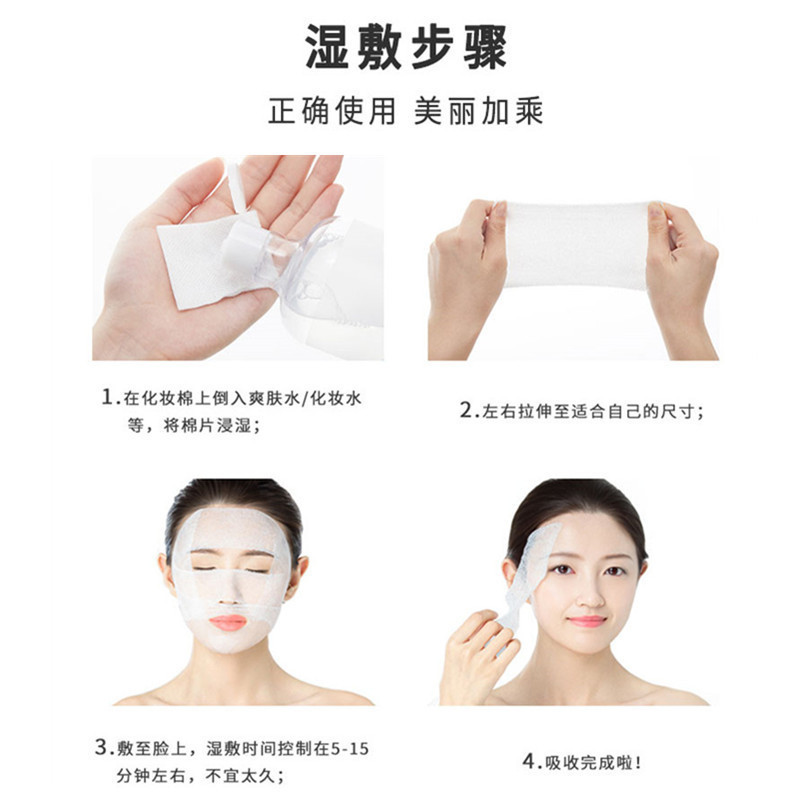 湿敷步骤

正确使用 美丽加乘

1.在化妆棉上倒入爽肤水/化妆水等，将棉片浸湿；

2.左右拉伸至适合自己的尺寸；

3.敷至脸上，湿敷时间控制在5-15分钟左右，不宜太久；

4.吸收完成啦！