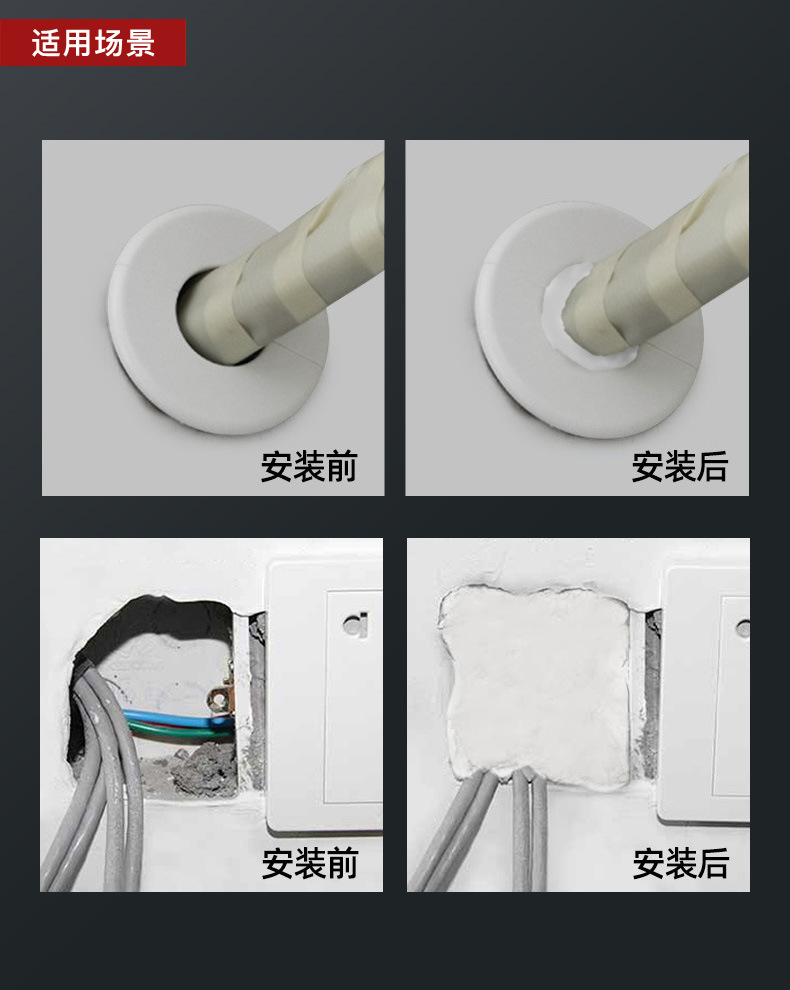 适用场景

安装前

安装后

安装前

安装后