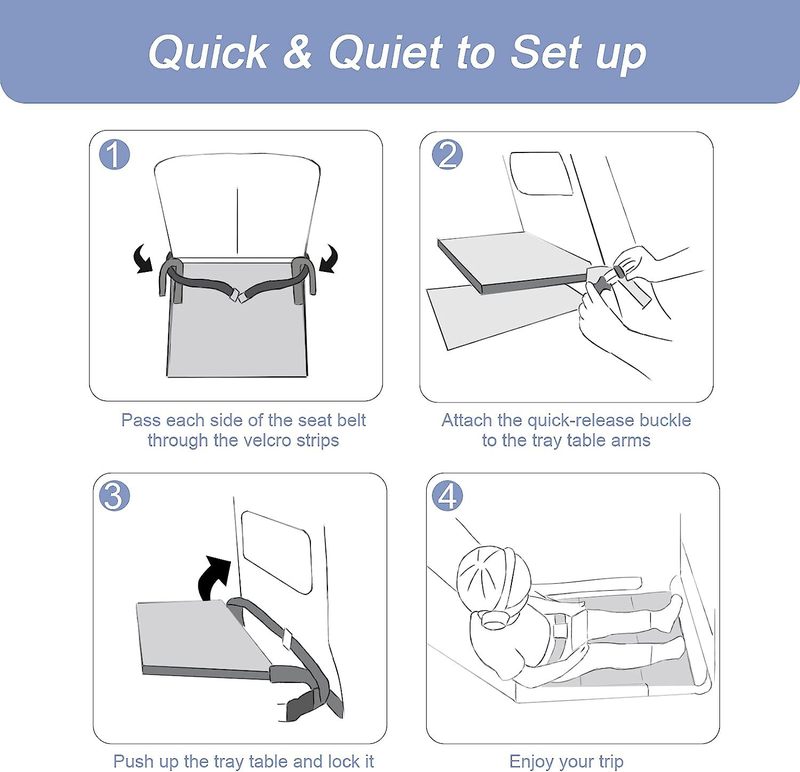 Quick & Quiet to Set up

1

Pass each side of the seat belt through the velcro strips

2

Attach the quick-release buckle to the tray table arms

3

Push up the tray table and lock it

4

Enjoy your trip