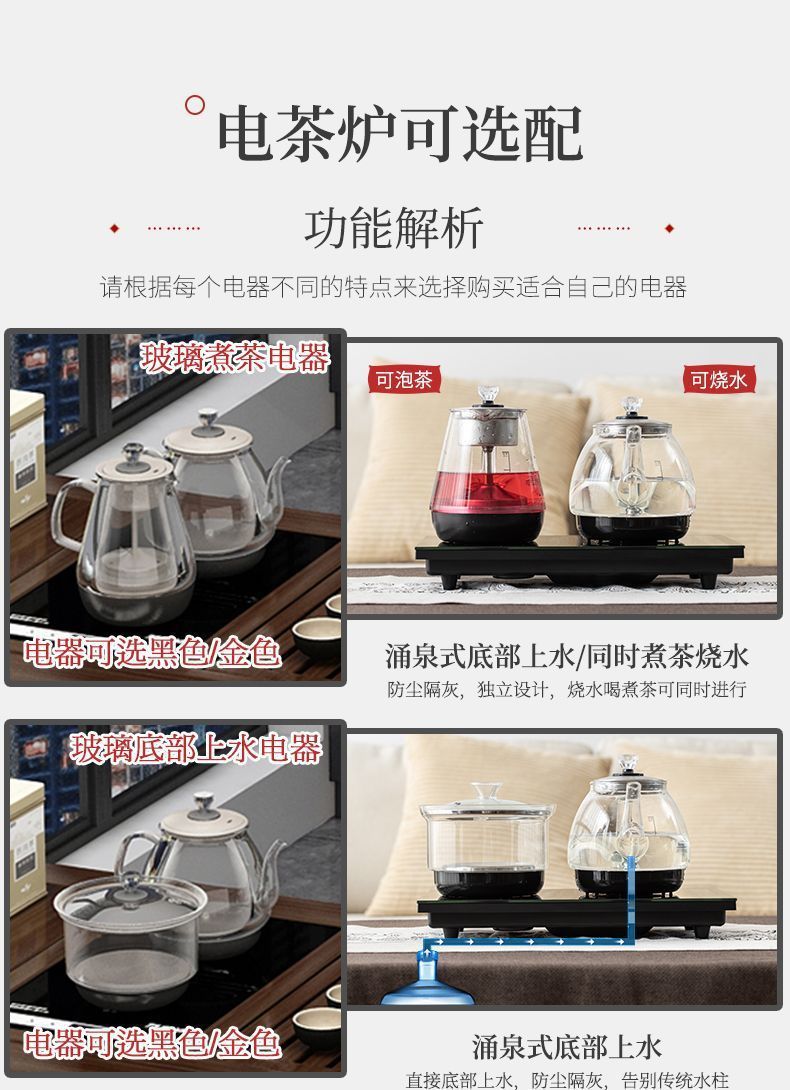 电茶炉可选配

功能解析

请根据每个电器不同的特点来选择购买适合自己的电器

玻璃煮茶电器

电器可选黑色/金色

可泡茶

可烧水

涌泉式底部上水/同时煮茶烧水

防尘隔灰，独立设计，烧水喝煮茶可同时进行

玻璃底部上水电器

电器可选黑色/金色

涌泉式底部上水

直接底部上水，防尘隔灰，告别传统水柱