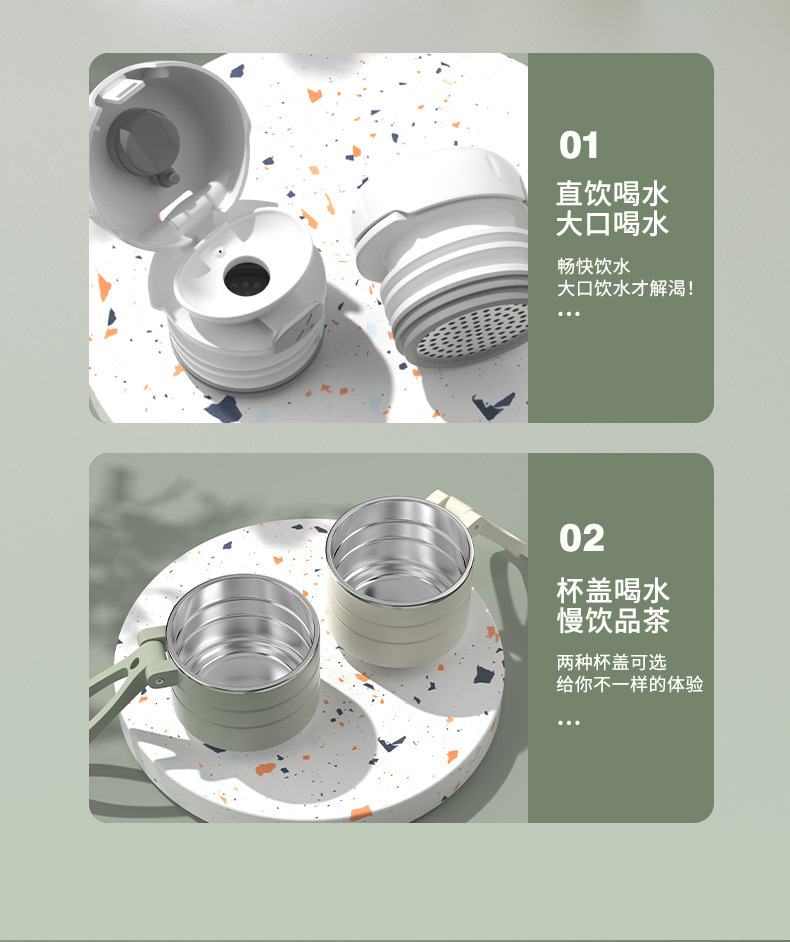 01

直饮喝水
大口喝水

畅快饮水
大口饮水才解渴！
…

02

杯盖喝水
慢饮品茶

两种杯盖可选
给你不一样的体验
…