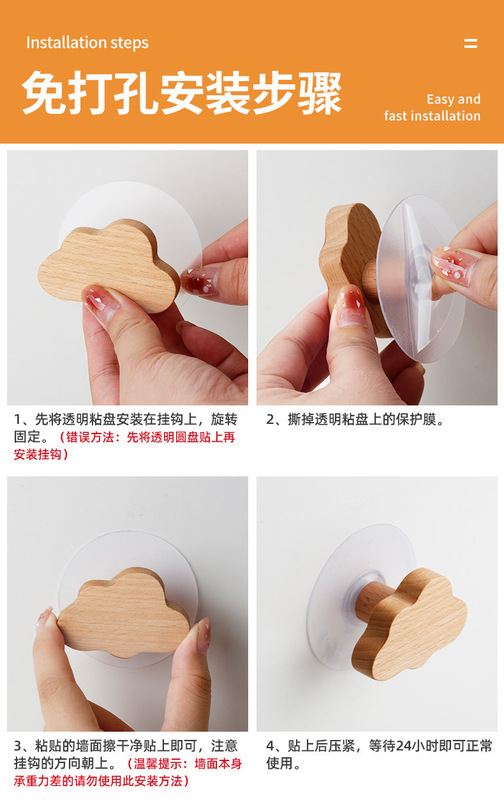 Installation steps

=

免打孔安装步骤

Easy and fast installation

1、先将透明粘盘安装在挂钩上，旋转固定。（错误方法：先将透明圆盘贴上再安装挂钩）

2、撕掉透明粘盘上的保护膜。

3、粘贴的墙面擦干净贴上即可，注意挂钩的方向朝上。（温馨提示：墙面本身承重力差的请勿使用此安装方法）

4、贴上后压紧，等待24小时即可正常使用。