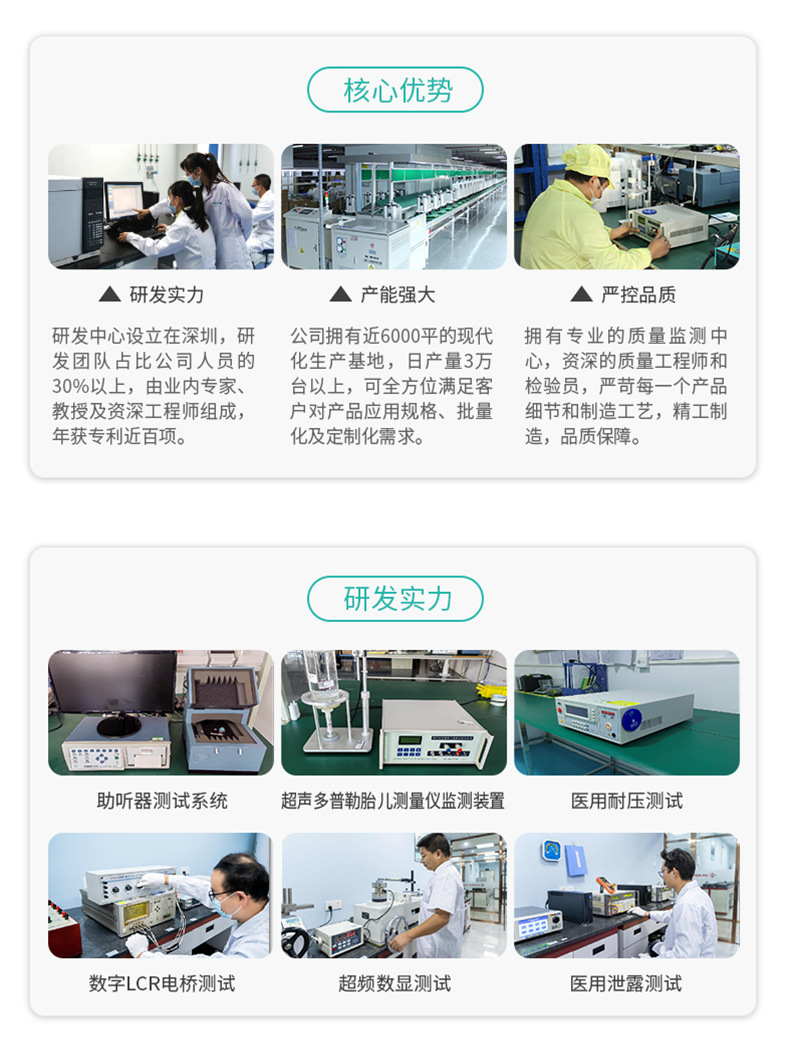 核心优势

▲ 研发实力

研发中心设立在深圳，研发团队占比公司人员的30%以上，由业内专家、教授及资深工程师组成，年获专利近百项。

▲ 产能强大

公司拥有近6000平的现代化生产基地，日产量3万台以上，可全方位满足客户对产品应用规格、批量化及定制化需求。

▲ 严控品质

拥有专业的质量监测中心，资深的质量工程师和检验员，严苛每一个产品细节和制造工艺，精工制造，品质保障。

研发实力

助听器测试系统

超声多普勒胎儿测量仪监测装置

医用耐压测试

数字LCR电桥测试

超频数显测试

医用泄露测试