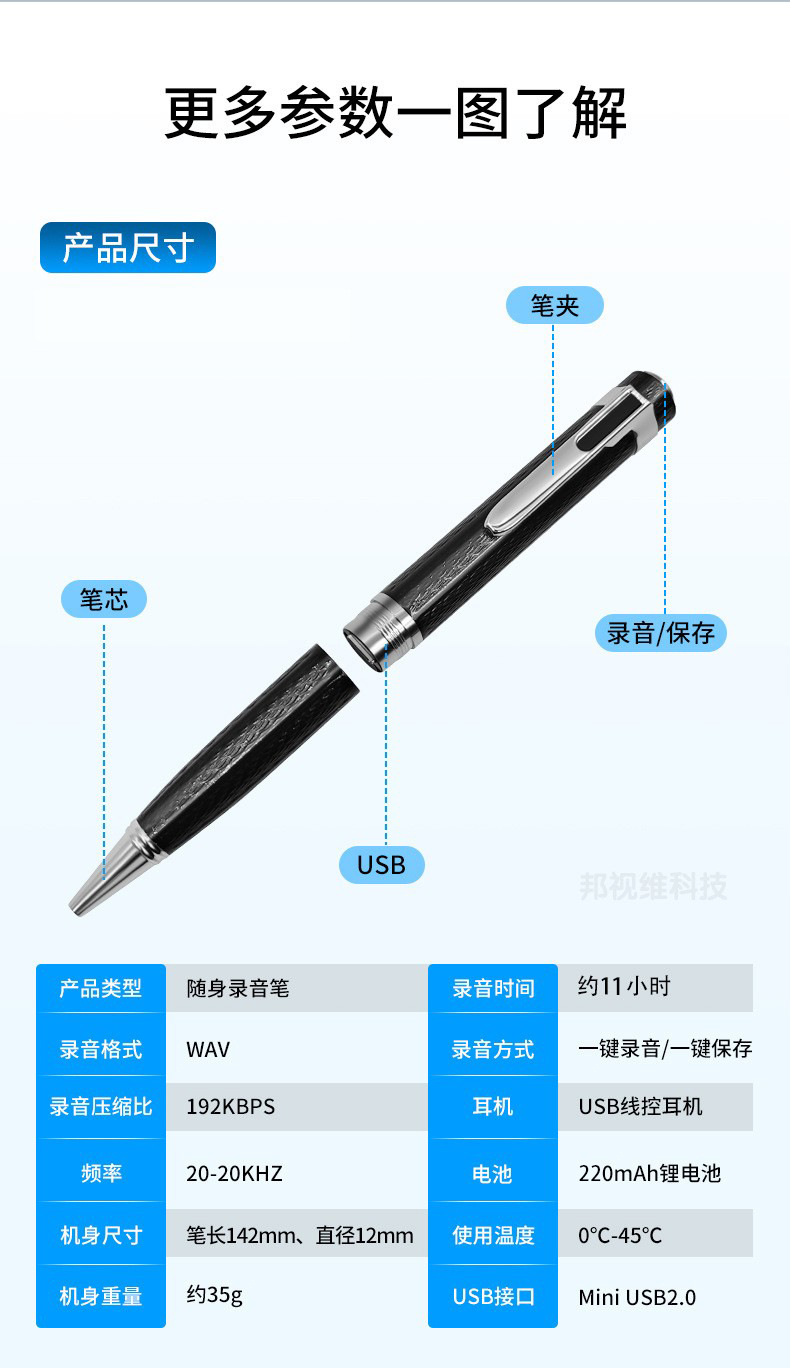 更多参数一图了解

产品尺寸

笔夹

笔芯

录音/保存

USB

邦视维科技

| 产品类型 | 随身录音笔 | 录音时间 | 约11小时 |
|---|---|---|---|
| 录音格式 | WAV | 录音方式 | 一键录音/一键保存 |
| 录音压缩比 | 192KBPS | 耳机 | USB线控耳机 |
| 频率 | 20-20KHZ | 电池 | 220mAh锂电池 |
| 机身尺寸 | 笔长142mm、直径12mm | 使用温度 | 0°C-45°C |
| 机身重量 | 约35g | USB接口 | Mini USB2.0 |