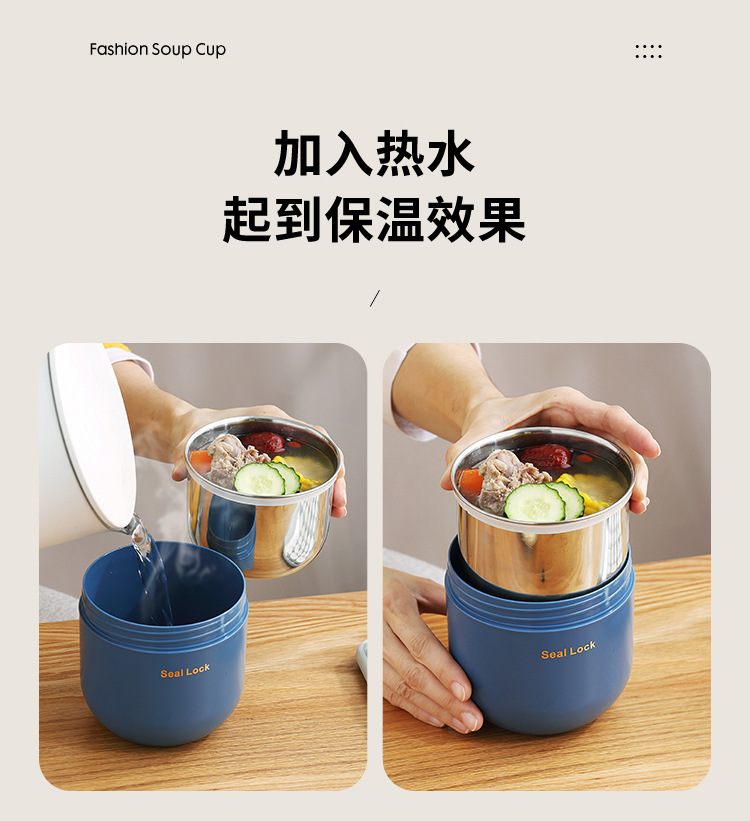 Fashion Soup Cup

加入热水
起到保温效果

/

Seal Lock

Seal Lock