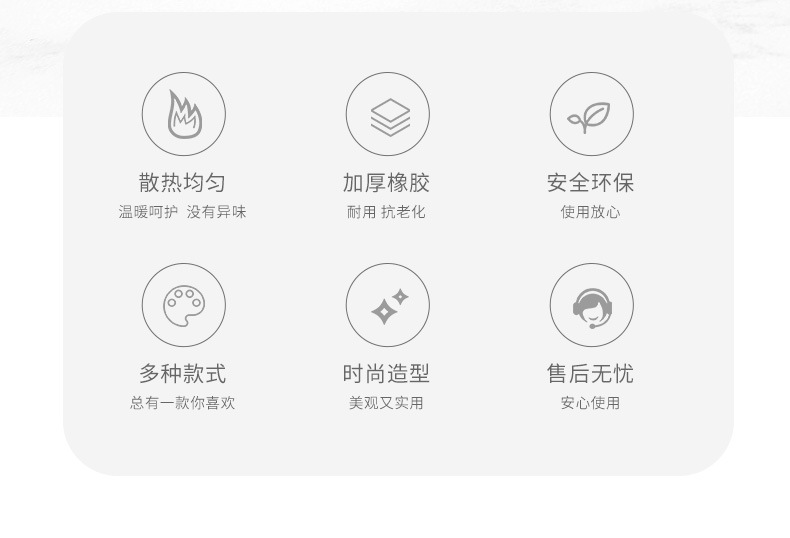 散热均匀
温暖呵护 没有异味

加厚橡胶
耐用 抗老化

安全环保
使用放心

多种款式
总有一款你喜欢

时尚造型
美观又实用

售后无忧
安心使用