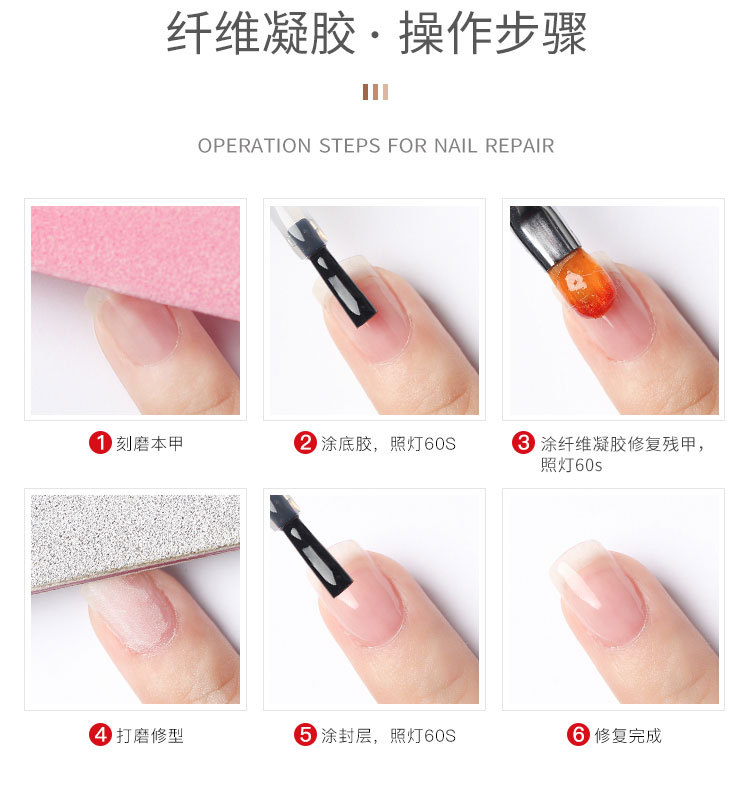 纤维凝胶 · 操作步骤

OPERATION STEPS FOR NAIL REPAIR

1 刻磨本甲

2 涂底胶，照灯60S

3 涂纤维凝胶修复残甲，照灯60s

4 打磨修型

5 涂封层，照灯60S

6 修复完成