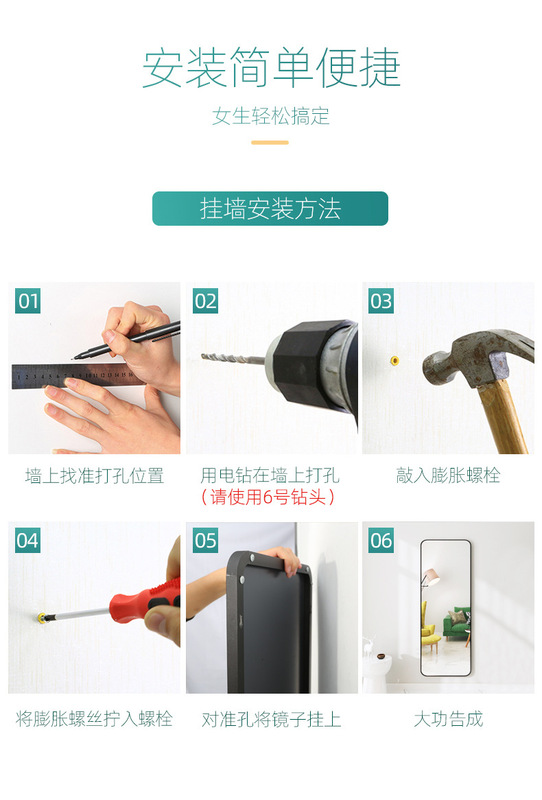 安装简单便捷

女生轻松搞定

挂墙安装方法

01

墙上找准打孔位置

02

用电钻在墙上打孔
（请使用6号钻头）

03

敲入膨胀螺栓

04

将膨胀螺丝拧入螺栓

05

对准孔将镜子挂上

06

大功告成