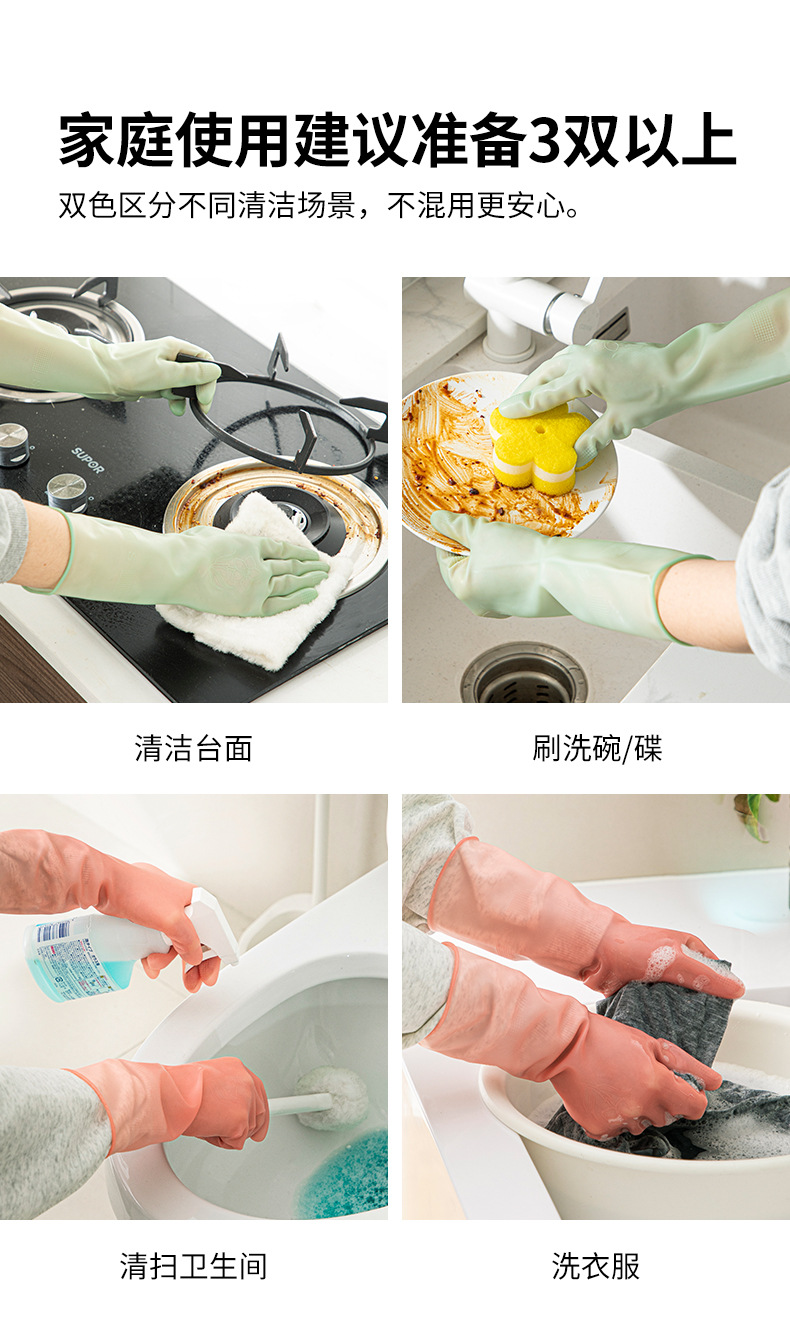 家庭使用建议准备3双以上

双色区分不同清洁场景，不混用更安心。

SUPOR

清洁台面

刷洗碗/碟

清扫卫生间

洗衣服