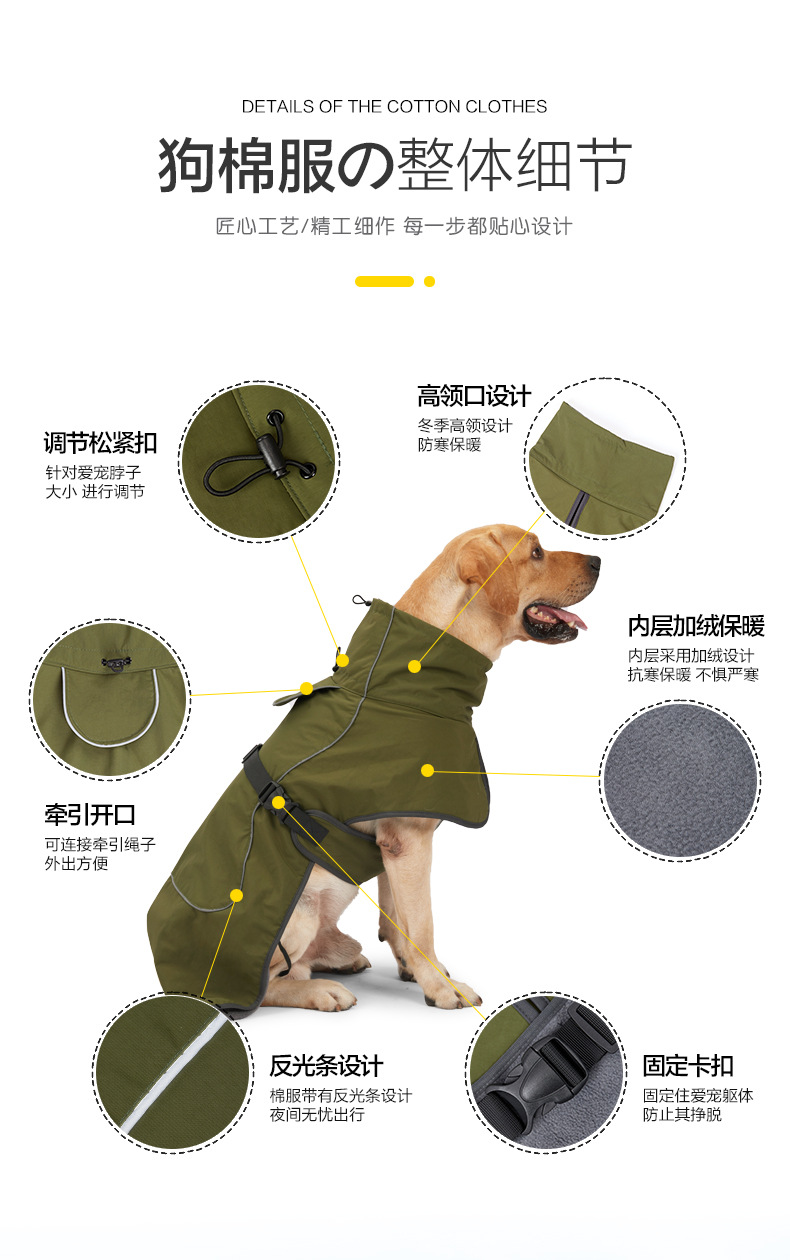 DETAILS OF THE COTTON CLOTHES

狗棉服の整体细节

匠心工艺/精工细作 每一步都贴心设计

调节松紧扣
针对爱宠脖子大小 进行调节

高领口设计
冬季高领设计
防寒保暖

内层加绒保暖
内层采用加绒设计
抗寒保暖 不惧严寒

牵引开口
可连接牵引绳子
外出方便

反光条设计
棉服带有反光条设计
夜间无忧出行

固定卡扣
固定住爱宠躯体
防止其挣脱