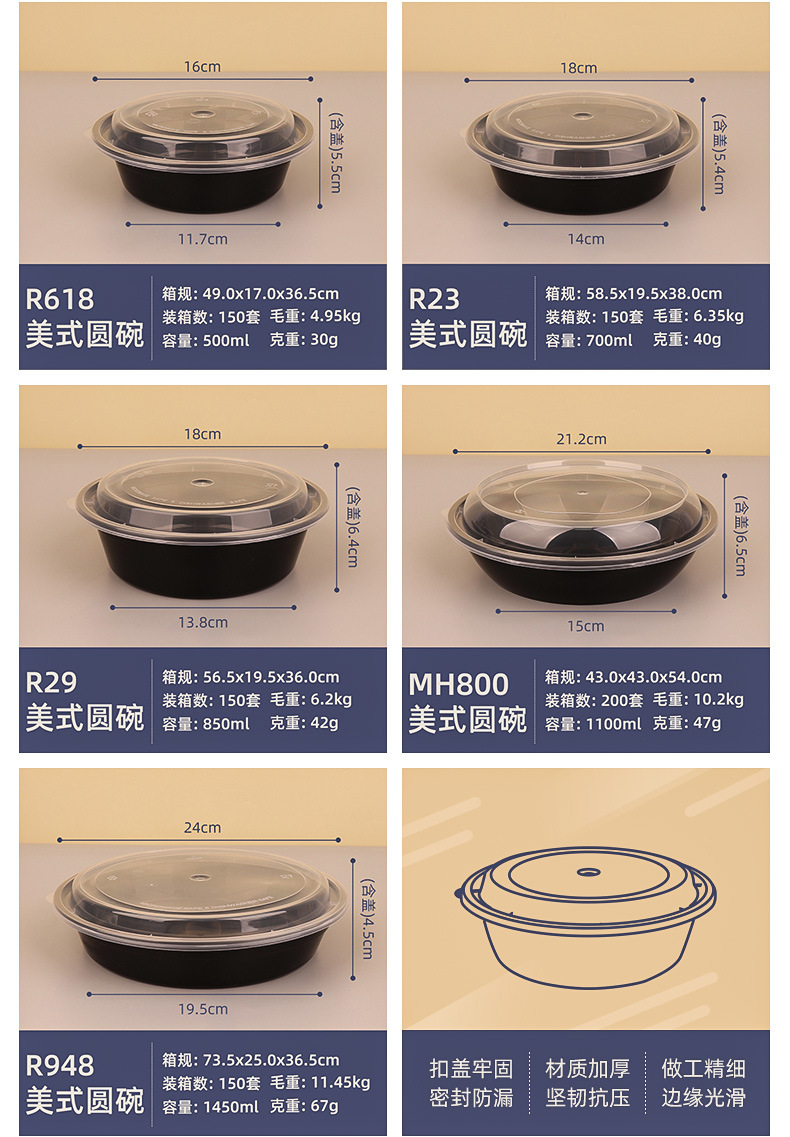 16cm

(含盖)5.5cm

11.7cm

R618
美式圆碗

箱规: 49.0x17.0x36.5cm
装箱数: 150套 毛重: 4.95kg
容量: 500ml 克重: 30g

18cm

(含盖)5.4cm

14cm

R23
美式圆碗

箱规: 58.5x19.5x38.0cm
装箱数: 150套 毛重: 6.35kg
容量: 700ml 克重: 40g

18cm

(含盖)6.4cm

13.8cm

R29
美式圆碗

箱规: 56.5x19.5x36.0cm
装箱数: 150套 毛重: 6.2kg
容量: 850ml 克重: 42g

21.2cm

(含盖)6.5cm

15cm

MH800
美式圆碗

箱规: 43.0x43.0x54.0cm
装箱数: 200套 毛重: 10.2kg
容量: 1100ml 克重: 47g

24cm

(含盖)4.5cm

19.5cm

R948
美式圆碗

箱规: 73.5x25.0x36.5cm
装箱数: 150套 毛重: 11.45kg
容量: 1450ml 克重: 67g

扣盖牢固
密封防漏

材质加厚
坚韧抗压

做工精细
边缘光滑