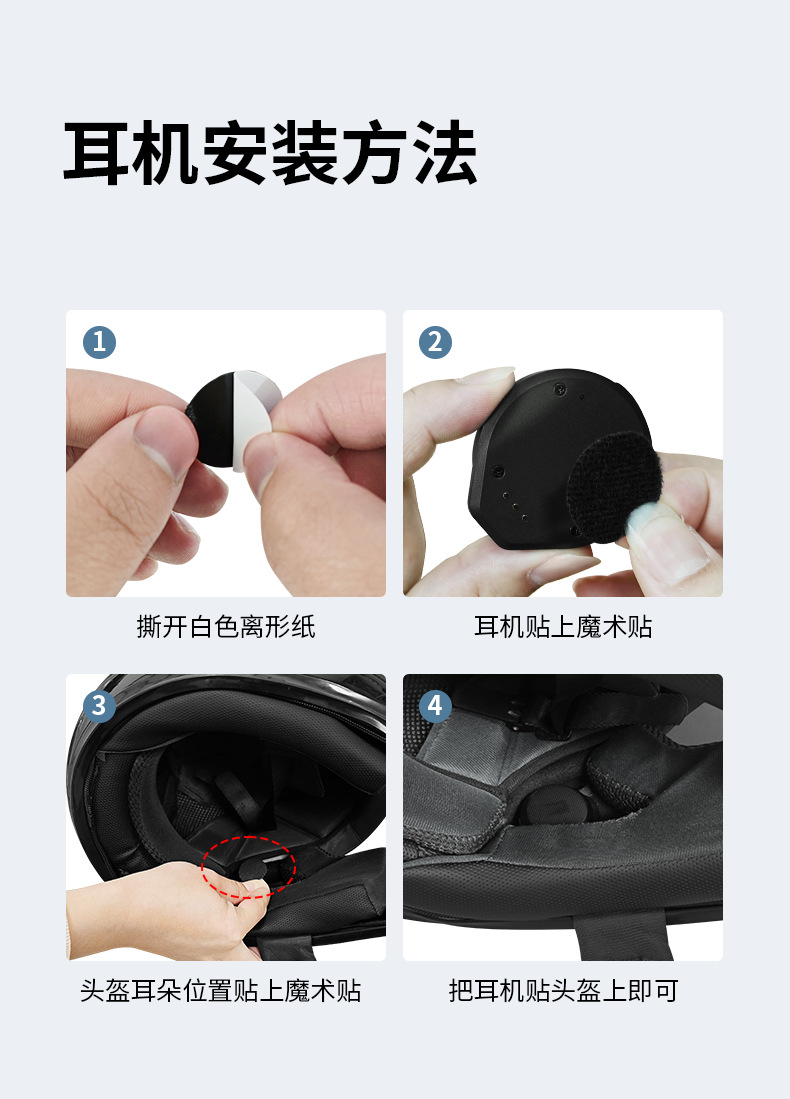 耳机安装方法

1

撕开白色离形纸

2

耳机贴上魔术贴

3

头盔耳朵位置贴上魔术贴

4

把耳机贴头盔上即可