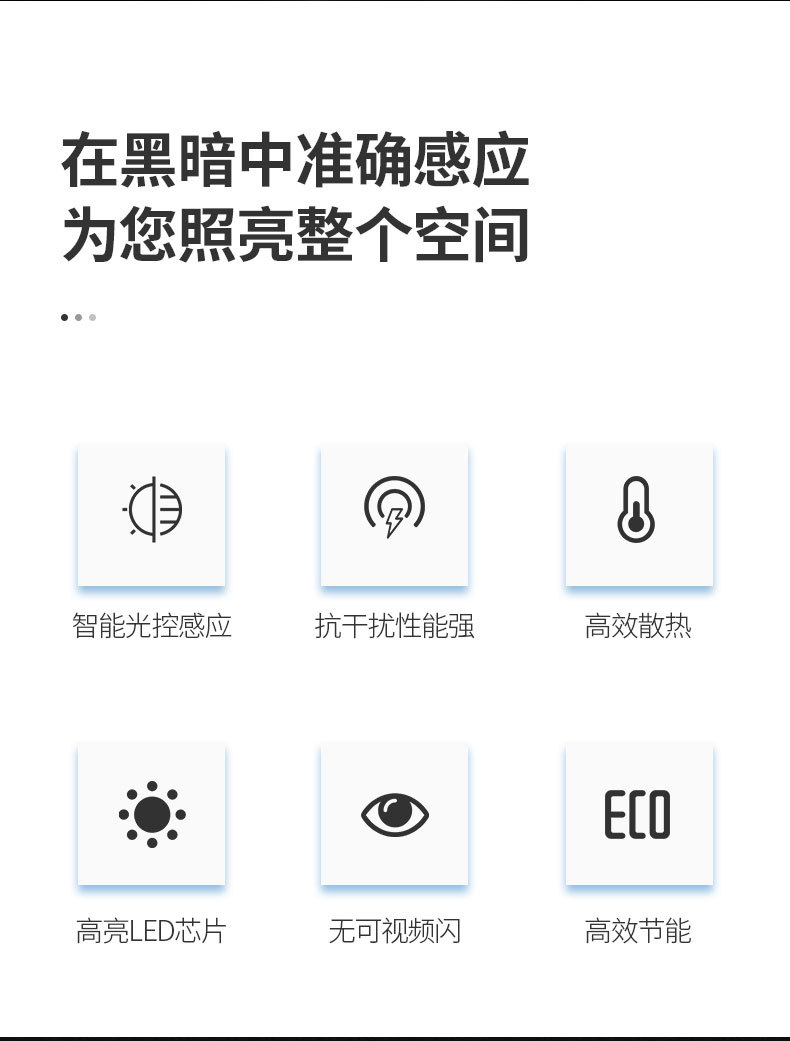 在黑暗中准确感应
为您照亮整个空间

智能光控感应

抗干扰性能强

高效散热

高亮LED芯片

无可视频闪

ECO

高效节能