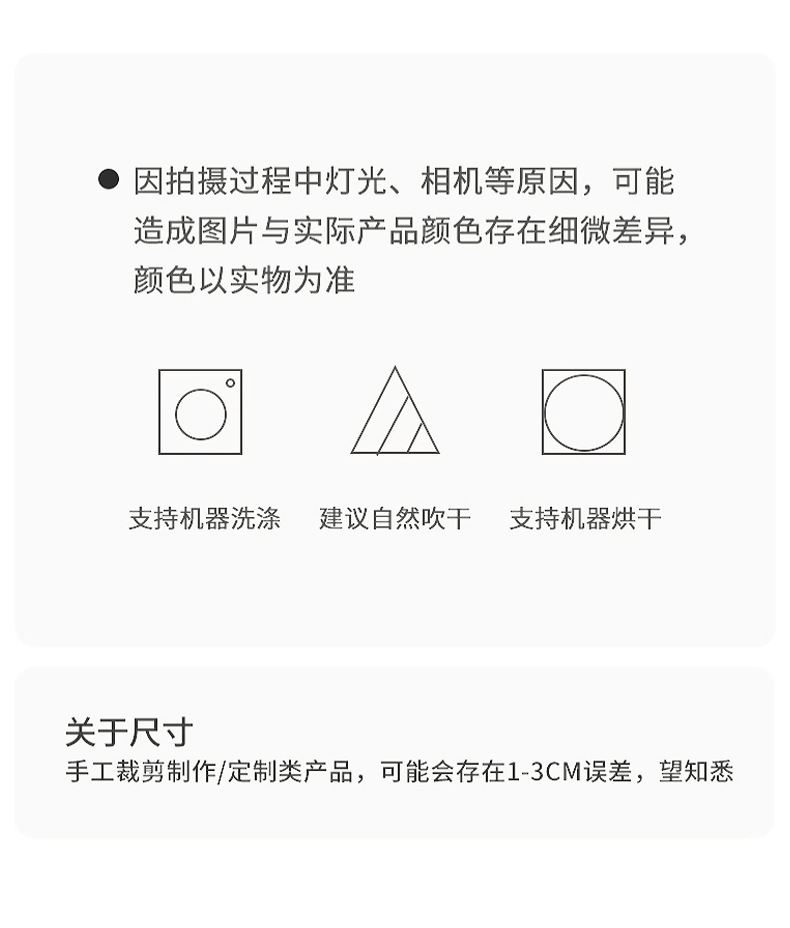 • 因拍摄过程中灯光、相机等原因，可能造成图片与实际产品颜色存在细微差异，颜色以实物为准

支持机器洗涤 建议自然吹干 支持机器烘干

关于尺寸
手工裁剪制作/定制类产品，可能会存在1-3CM误差，望知悉