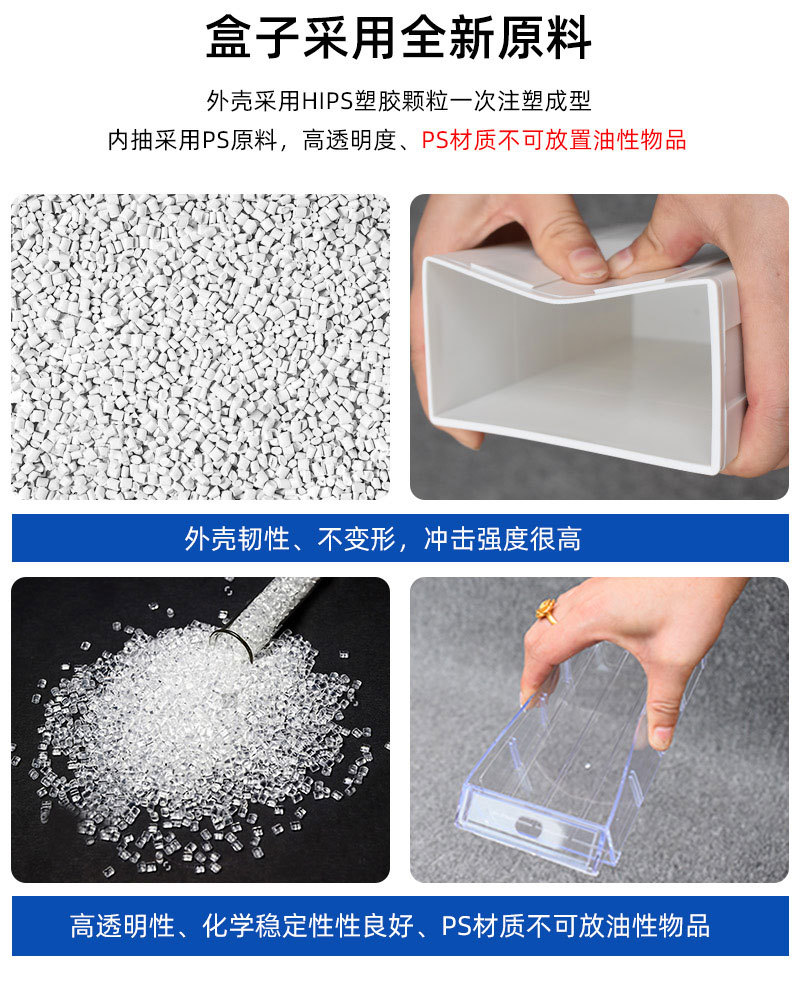 盒子采用全新原料

外壳采用HIPS塑胶颗粒一次注塑成型

内抽采用PS原料，高透明度、PS材质不可放置油性物品

外壳韧性、不变形，冲击强度很高

高透明性、化学稳定性性良好、PS材质不可放油性物品