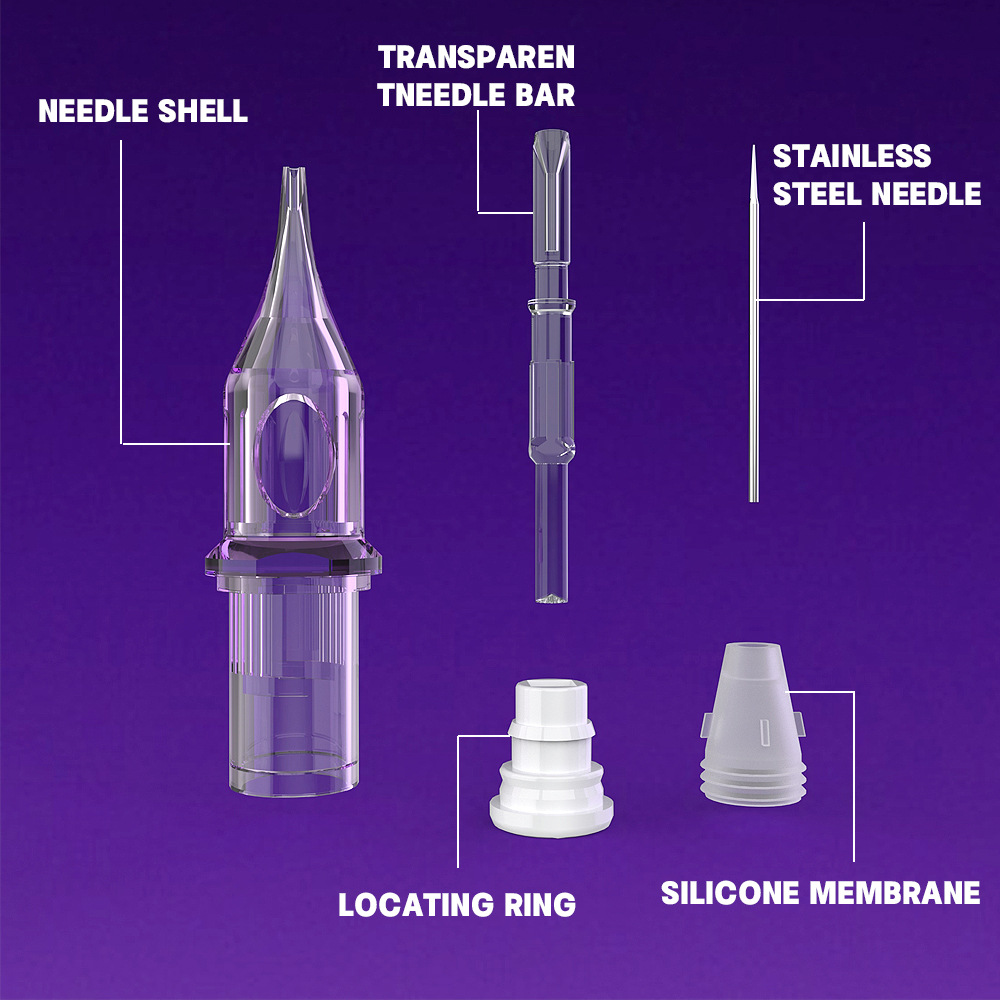 NEEDLE SHELL

TRANSPAREN TNEEDLE BAR

STAINLESS STEEL NEEDLE

LOCATING RING

SILICONE MEMBRANE