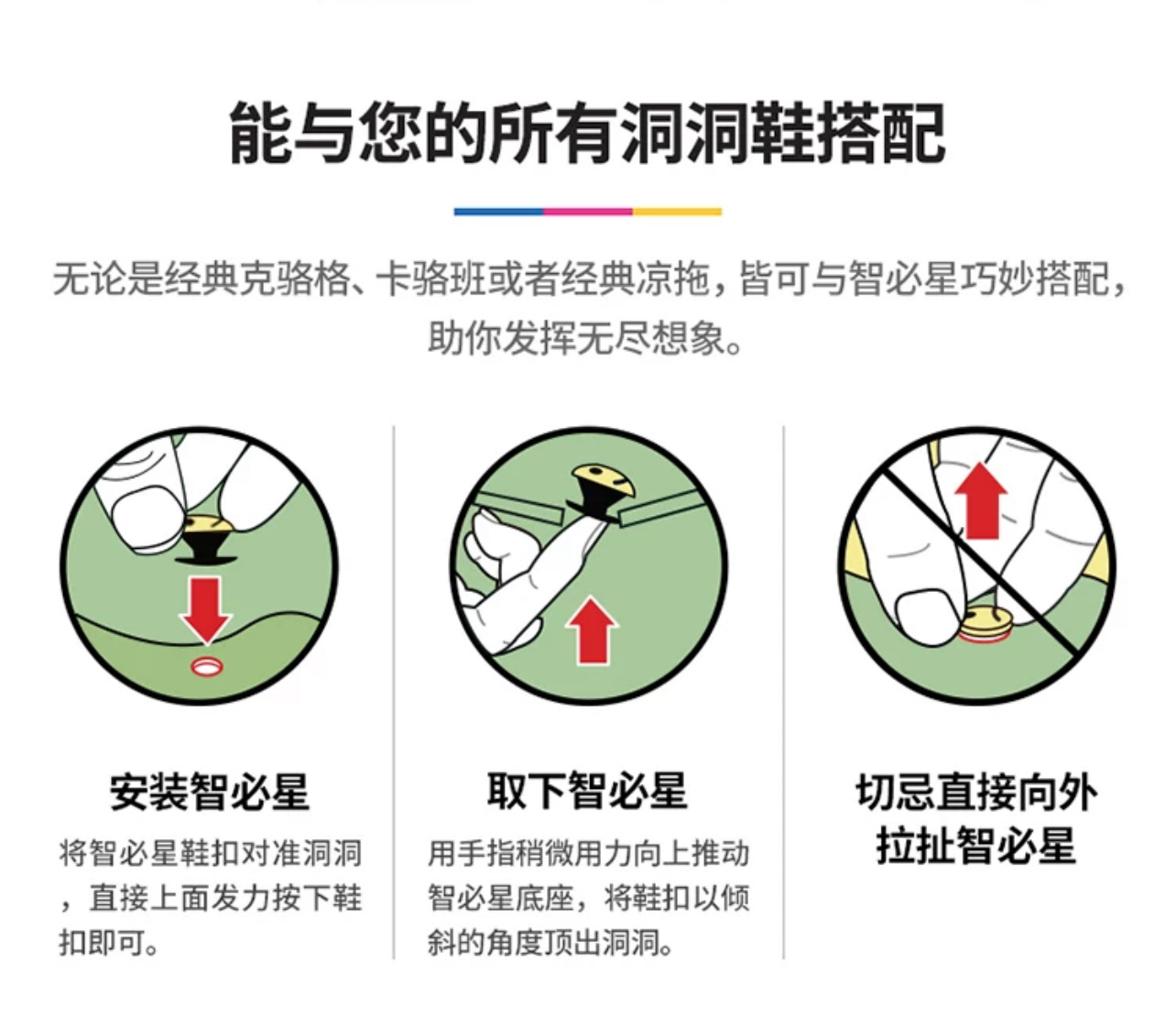 能与您的所有洞洞鞋搭配

无论是经典克骆格、卡骆班或者经典凉拖，皆可与智必星巧妙搭配，助你发挥无尽想象。

安装智必星

将智必星鞋扣对准洞洞，直接上面发力按下鞋扣即可。

取下智必星

用手指稍微用力向上推动智必星底座，将鞋扣以倾斜的角度顶出洞洞。

切忌直接向外拉扯智必星