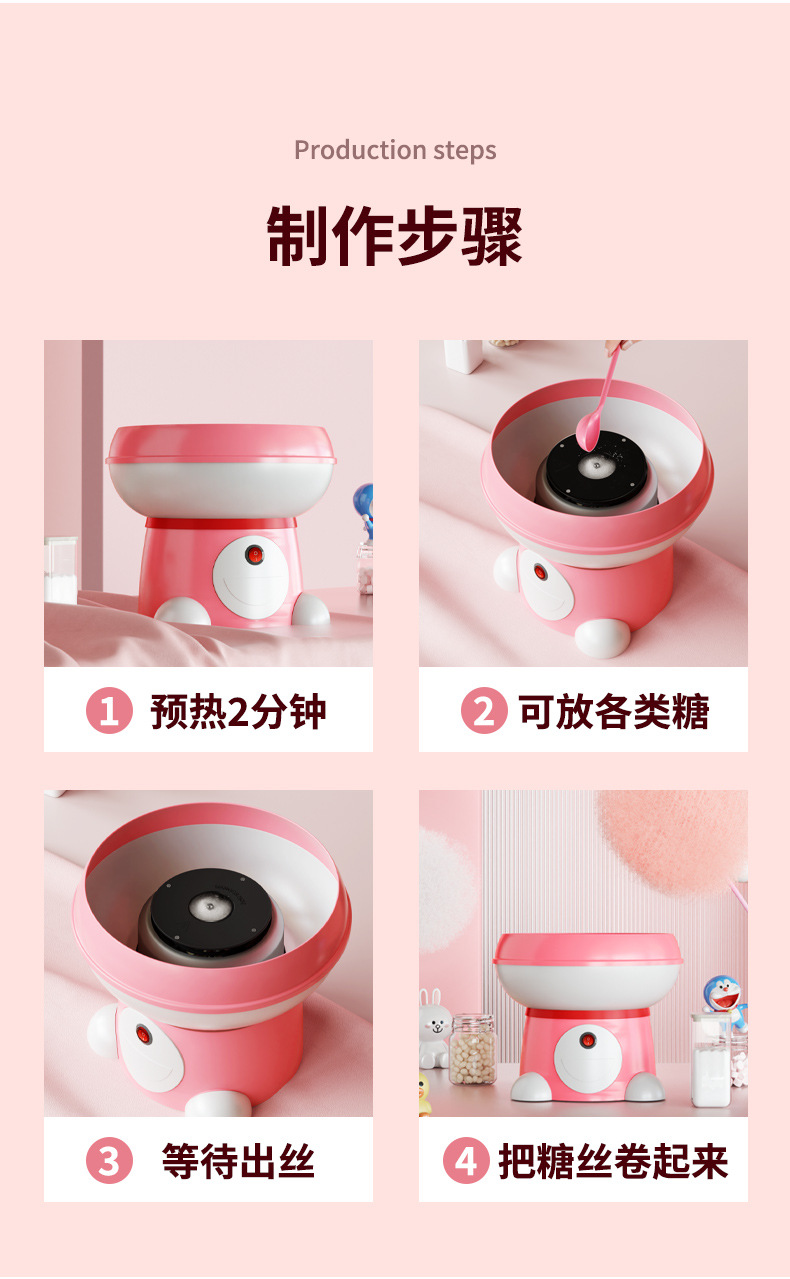 Production steps

制作步骤

1 预热2分钟

2 可放各类糖

3 等待出丝

4 把糖丝卷起来