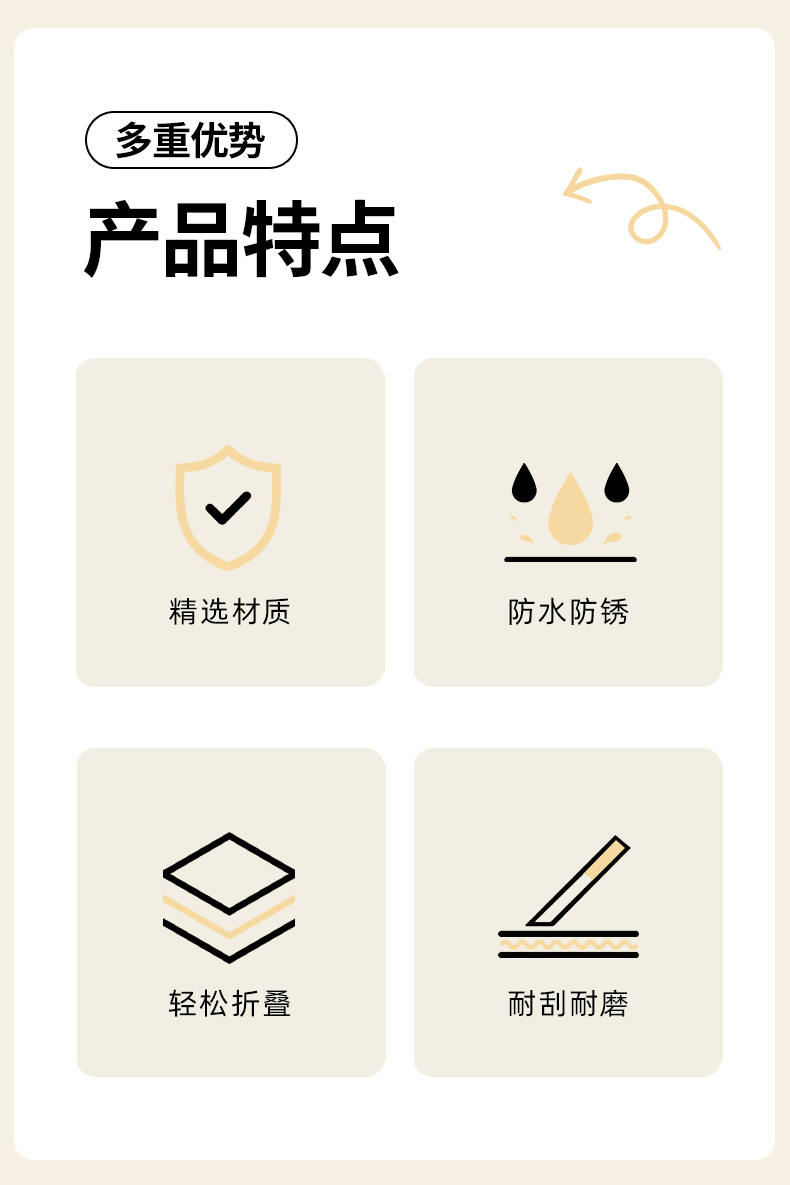 多重优势

产品特点

精选材质

防水防锈

轻松折叠

耐刮耐磨