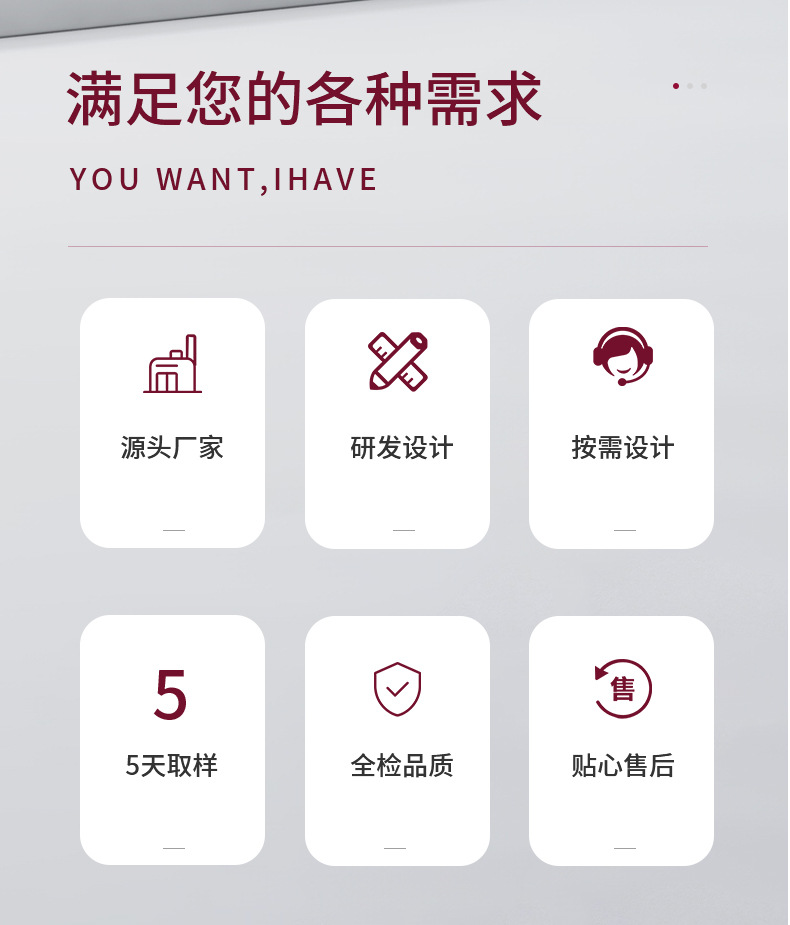 满足您的各种需求

YOU WANT,IHAVE

源头厂家

研发设计

按需设计

5

5天取样

全检品质

售

贴心售后