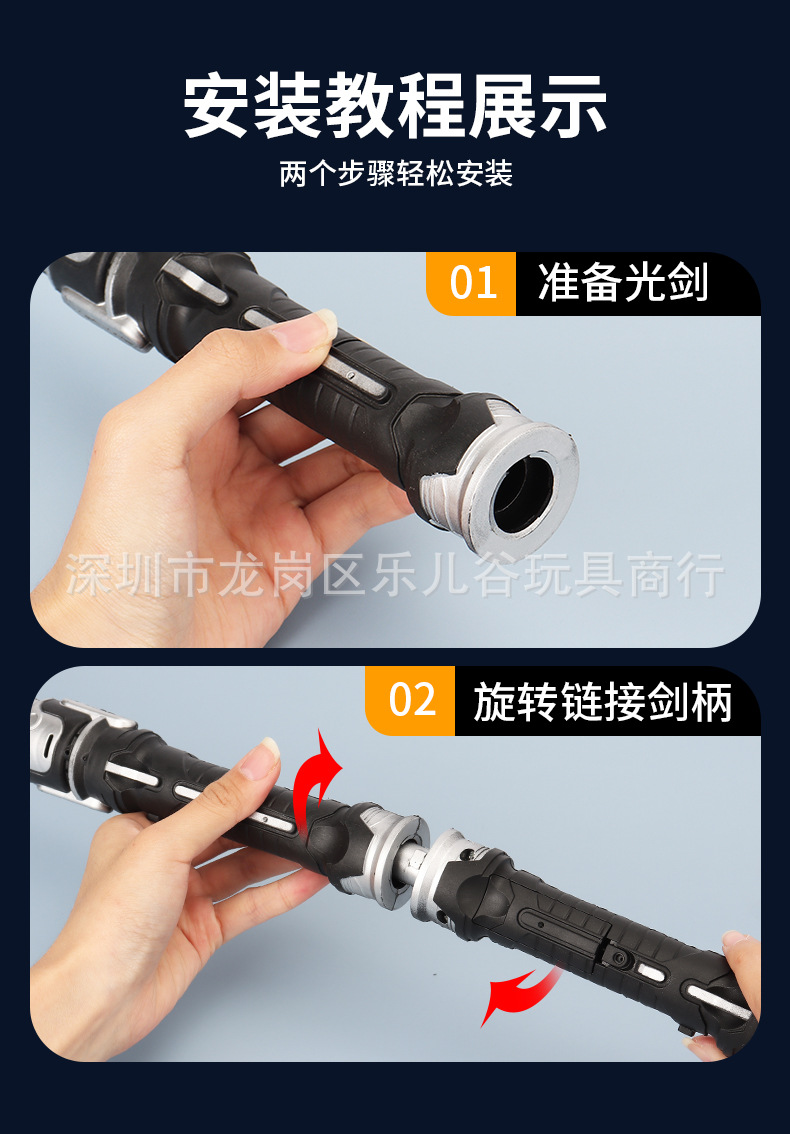 安装教程展示
两个步骤轻松安装

01 准备光剑

深圳市龙岗区乐儿谷玩具商行

02 旋转链接剑柄