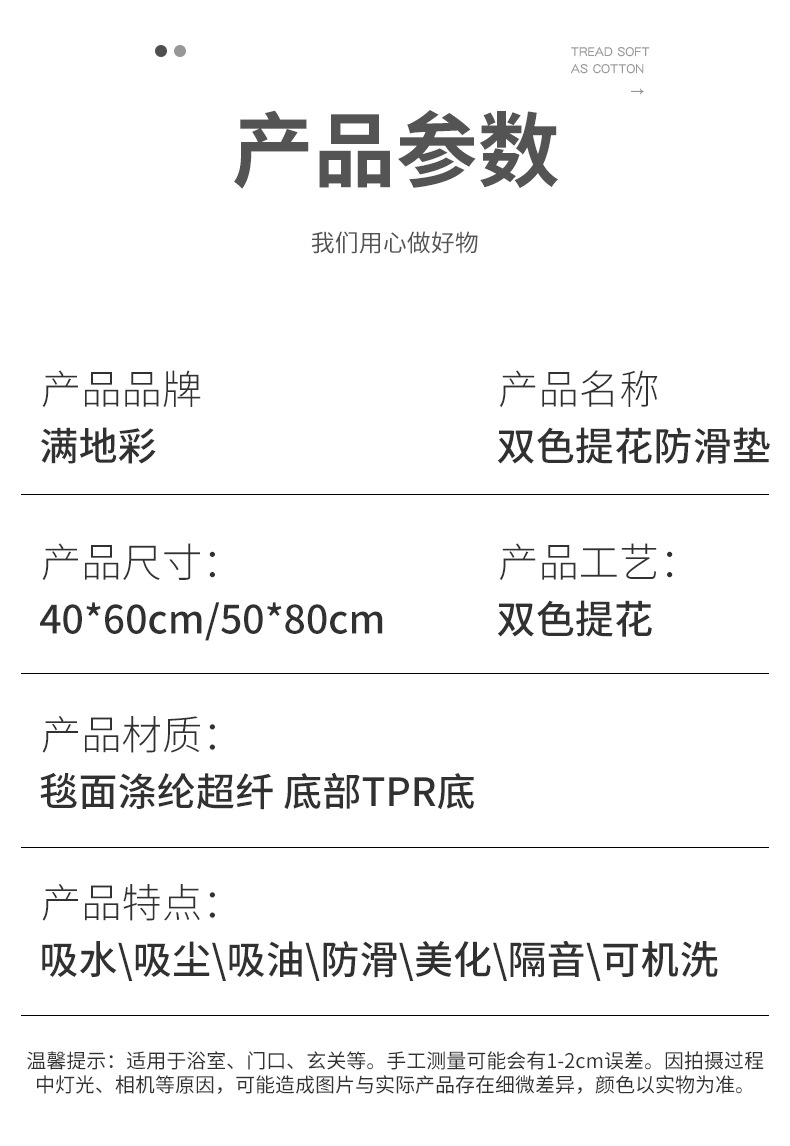 TREAD SOFT
AS COTTON
→

产品参数

我们用心做好物

产品品牌
满地彩

产品名称
双色提花防滑垫

产品尺寸:
40*60cm/50*80cm

产品工艺:
双色提花

产品材质:
毯面涤纶超纤 底部TPR底

产品特点:
吸水\吸尘\吸油\防滑\美化\隔音\可机洗

温馨提示：适用于浴室、门口、玄关等。手工测量可能会有1-2cm误差。因拍摄过程中灯光、相机等原因，可能造成图片与实际产品存在细微差异，颜色以实物为准。