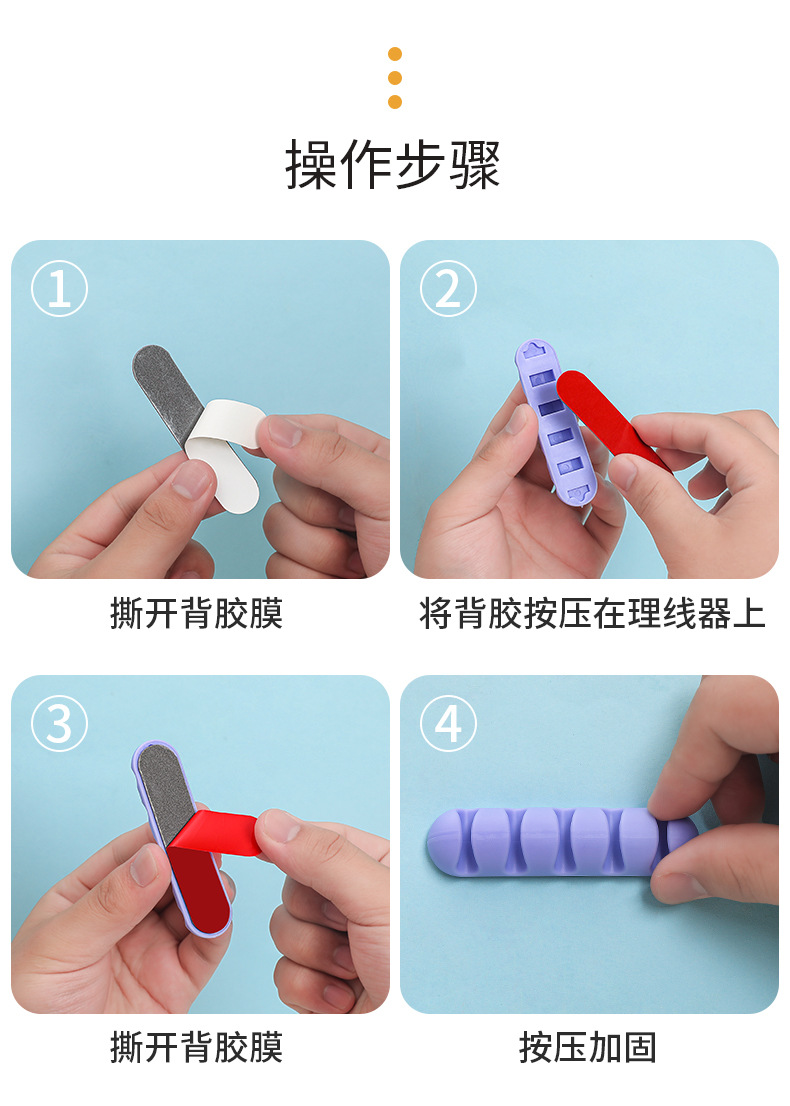 操作步骤

①
撕开背胶膜

②
将背胶按压在理线器上

③
撕开背胶膜

④
按压加固