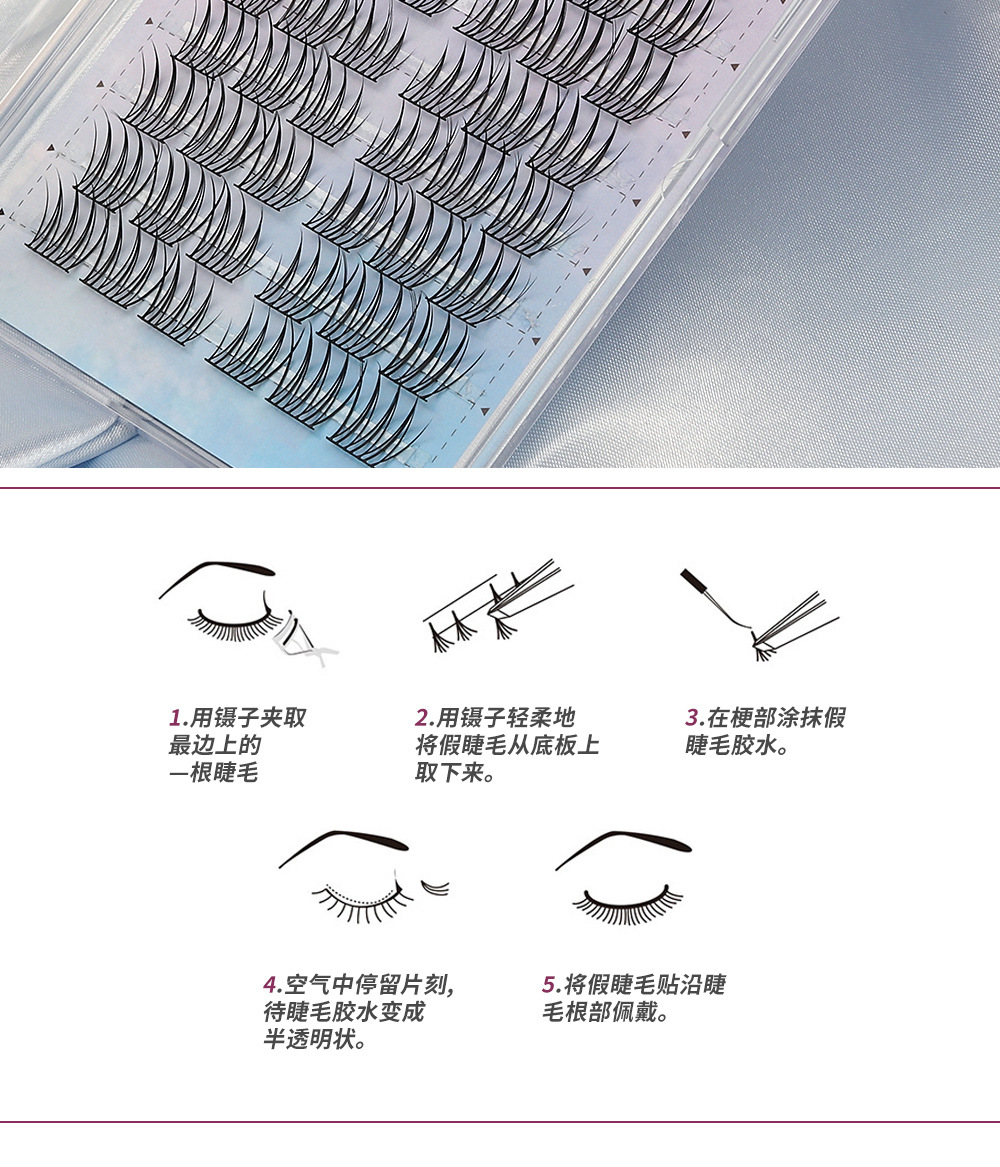 1.用镊子夹取最边上的一根睫毛

2.用镊子轻柔地将假睫毛从底板上取下来。

3.在梗部涂抹假睫毛胶水。

4.空气中停留片刻，待睫毛胶水变成半透明状。

5.将假睫毛贴沿睫毛根部佩戴。