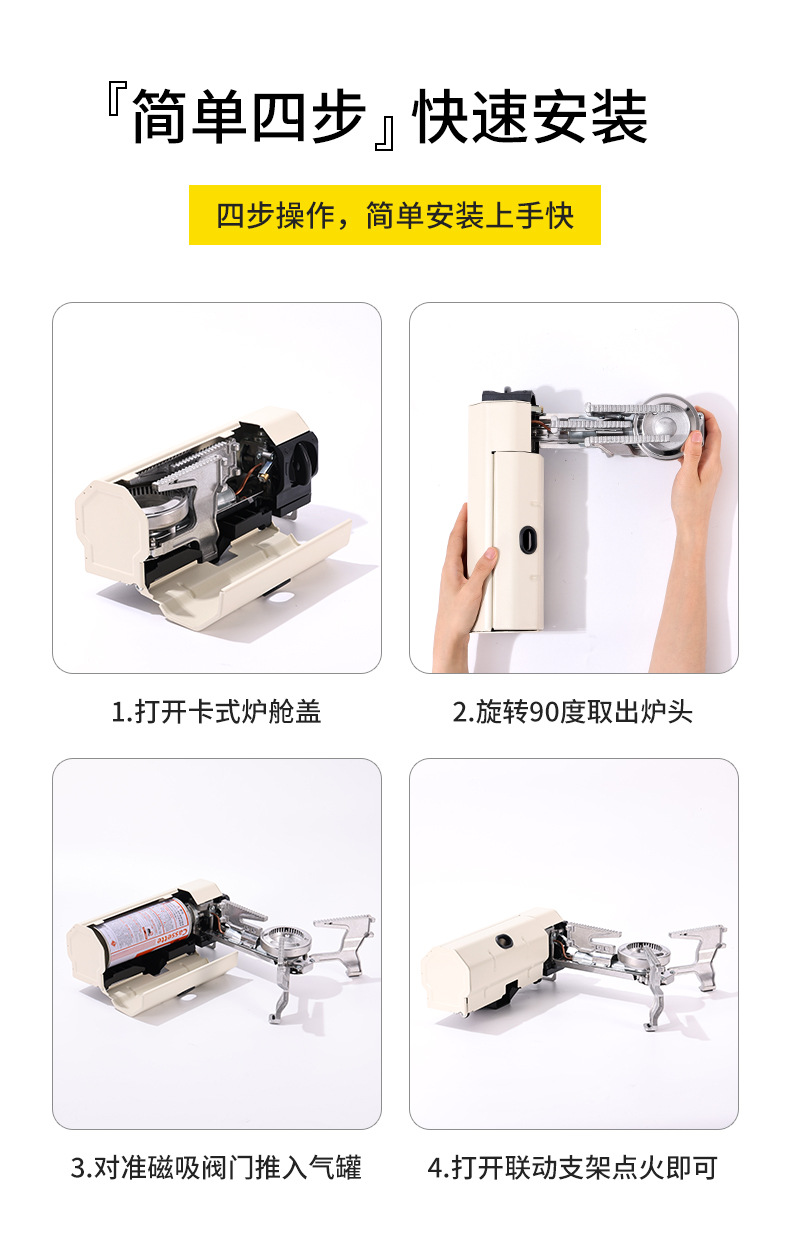 『简单四步』快速安装

四步操作，简单安装上手快

1.打开卡式炉舱盖

2.旋转90度取出炉头

3.对准磁吸阀门推入气罐

4.打开联动支架点火即可